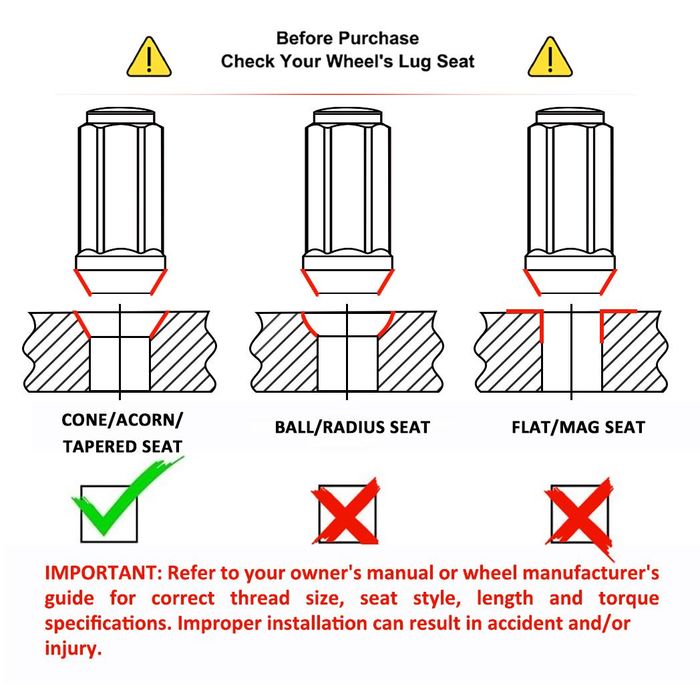 Before Purchase
Check Your Wheel's Lug Seat

CONE/ACORN/
TAPERED SEAT

BALL/RADIUS SEAT

FLAT/MAG SEAT

IMPORTANT: Refer to your owner's manual or wheel manufacturer's guide for correct thread size, seat style, length and torque specifications. Improper installation can result in accident and/or injury.