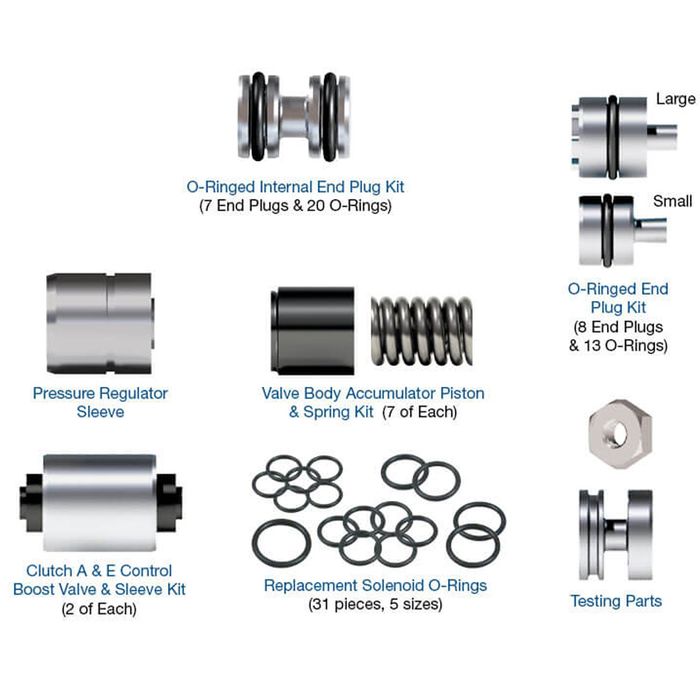 O-Ringed Internal End Plug Kit
(7 End Plugs & 20 O-Rings)

Large

Small

O-Ringed End Plug Kit
(8 End Plugs & 13 O-Rings)

Pressure Regulator Sleeve

Valve Body Accumulator Piston & Spring Kit (7 of Each)

Clutch A & E Control Boost Valve & Sleeve Kit
(2 of Each)

Replacement Solenoid O-Rings
(31 pieces, 5 sizes)

Testing Parts