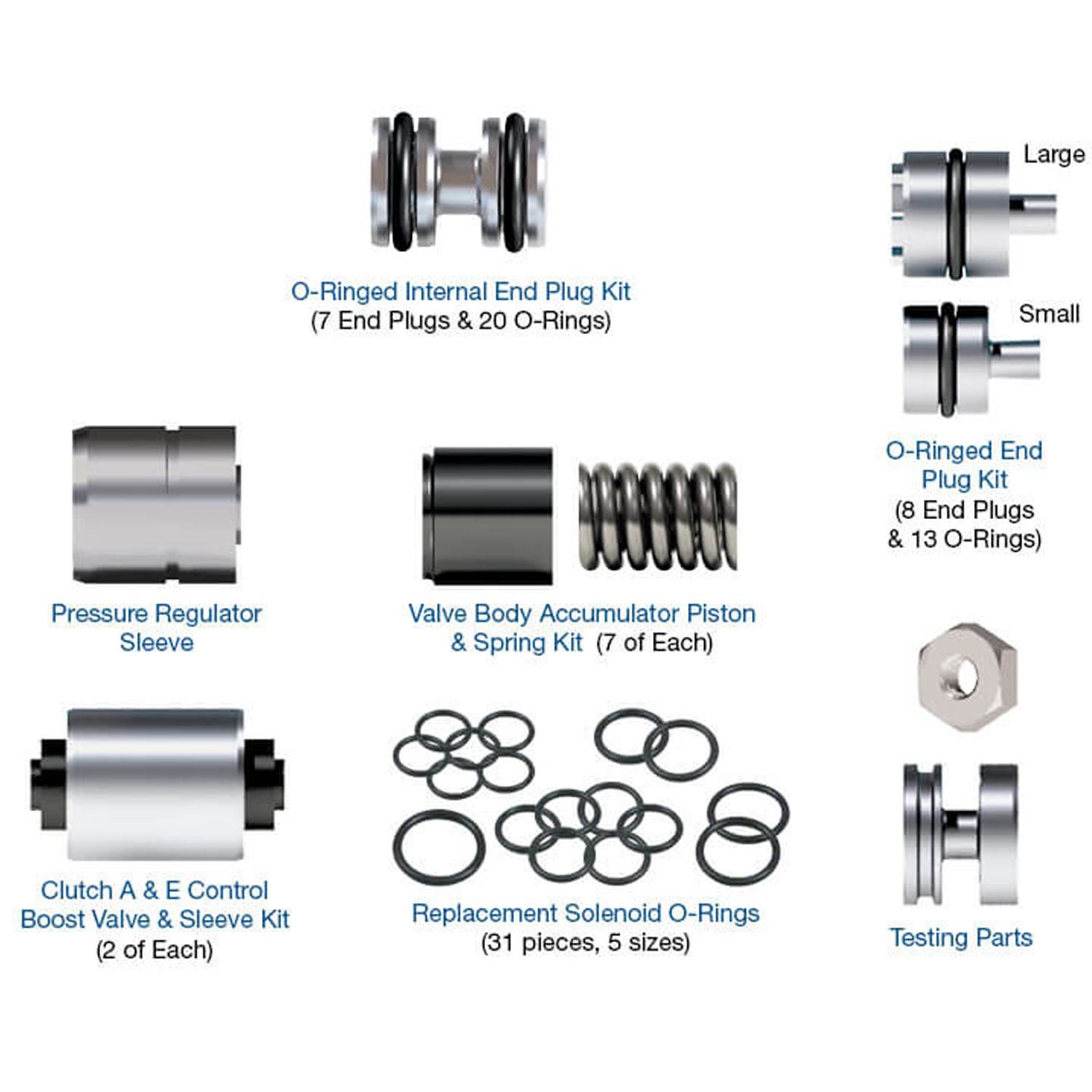 O-Ringed Internal End Plug Kit
(7 End Plugs & 20 O-Rings)

Large

Small

O-Ringed End Plug Kit
(8 End Plugs & 13 O-Rings)

Pressure Regulator Sleeve

Valve Body Accumulator Piston & Spring Kit (7 of Each)

Clutch A & E Control Boost Valve & Sleeve Kit
(2 of Each)

Replacement Solenoid O-Rings
(31 pieces, 5 sizes)

Testing Parts