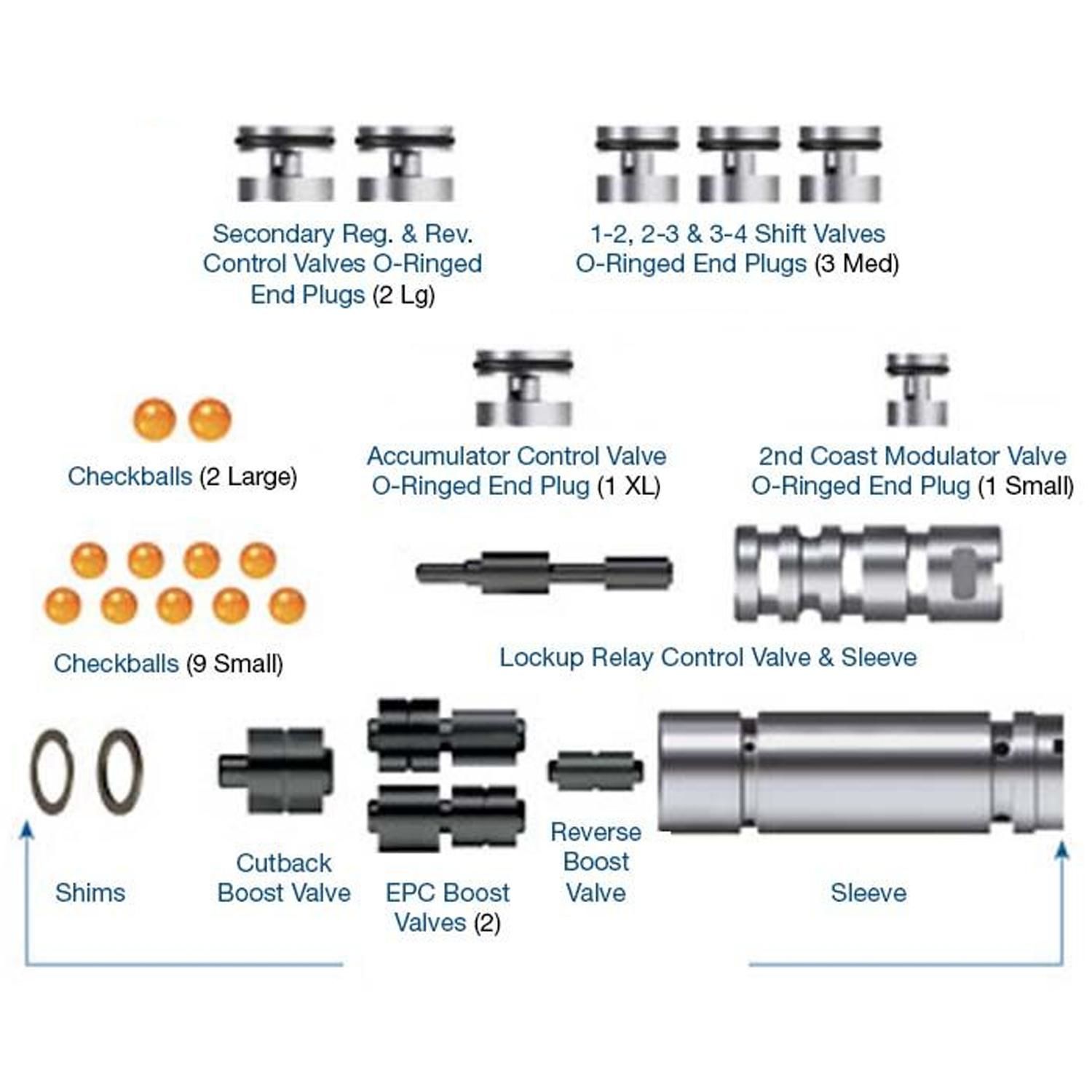 Secondary Reg. & Rev. Control Valves O-Ringed End Plugs (2 Lg)

1-2, 2-3 & 3-4 Shift Valves O-Ringed End Plugs (3 Med)

Checkballs (2 Large)

Accumulator Control Valve O-Ringed End Plug (1 XL)

2nd Coast Modulator Valve O-Ringed End Plug (1 Small)

Checkballs (9 Small)

Lockup Relay Control Valve & Sleeve

Shims

Cutback Boost Valve

EPC Boost Valves (2)

Reverse Boost Valve

Sleeve