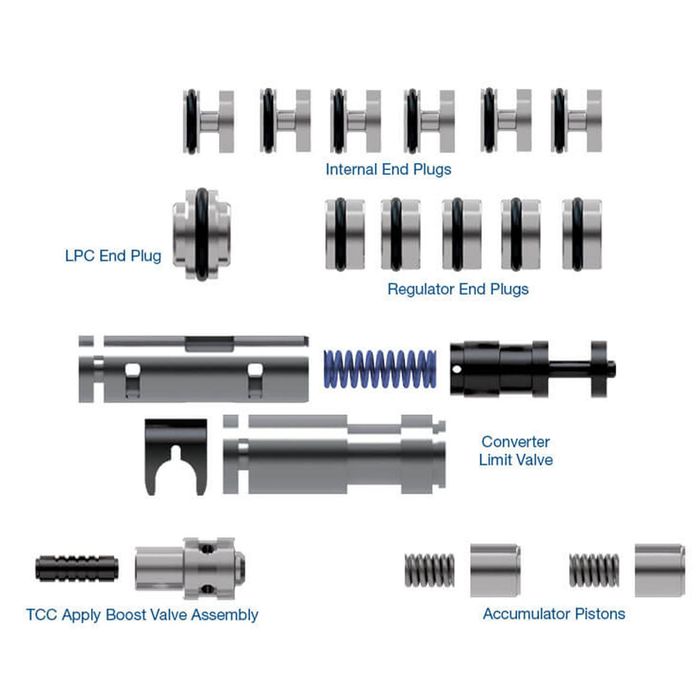 Internal End Plugs

LPC End Plug

Regulator End Plugs

Converter Limit Valve

TCC Apply Boost Valve Assembly

Accumulator Pistons