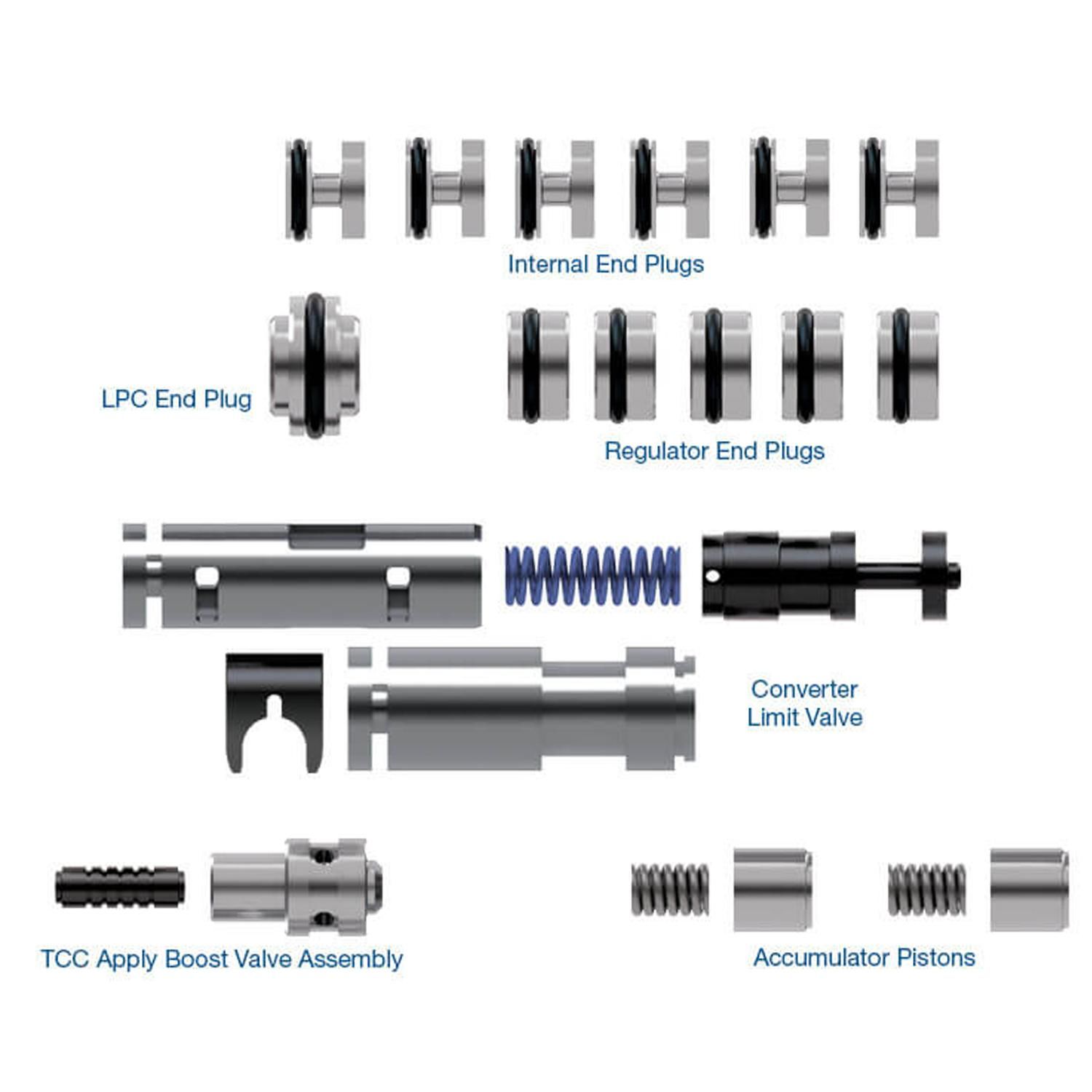 Internal End Plugs

LPC End Plug

Regulator End Plugs

Converter Limit Valve

TCC Apply Boost Valve Assembly

Accumulator Pistons