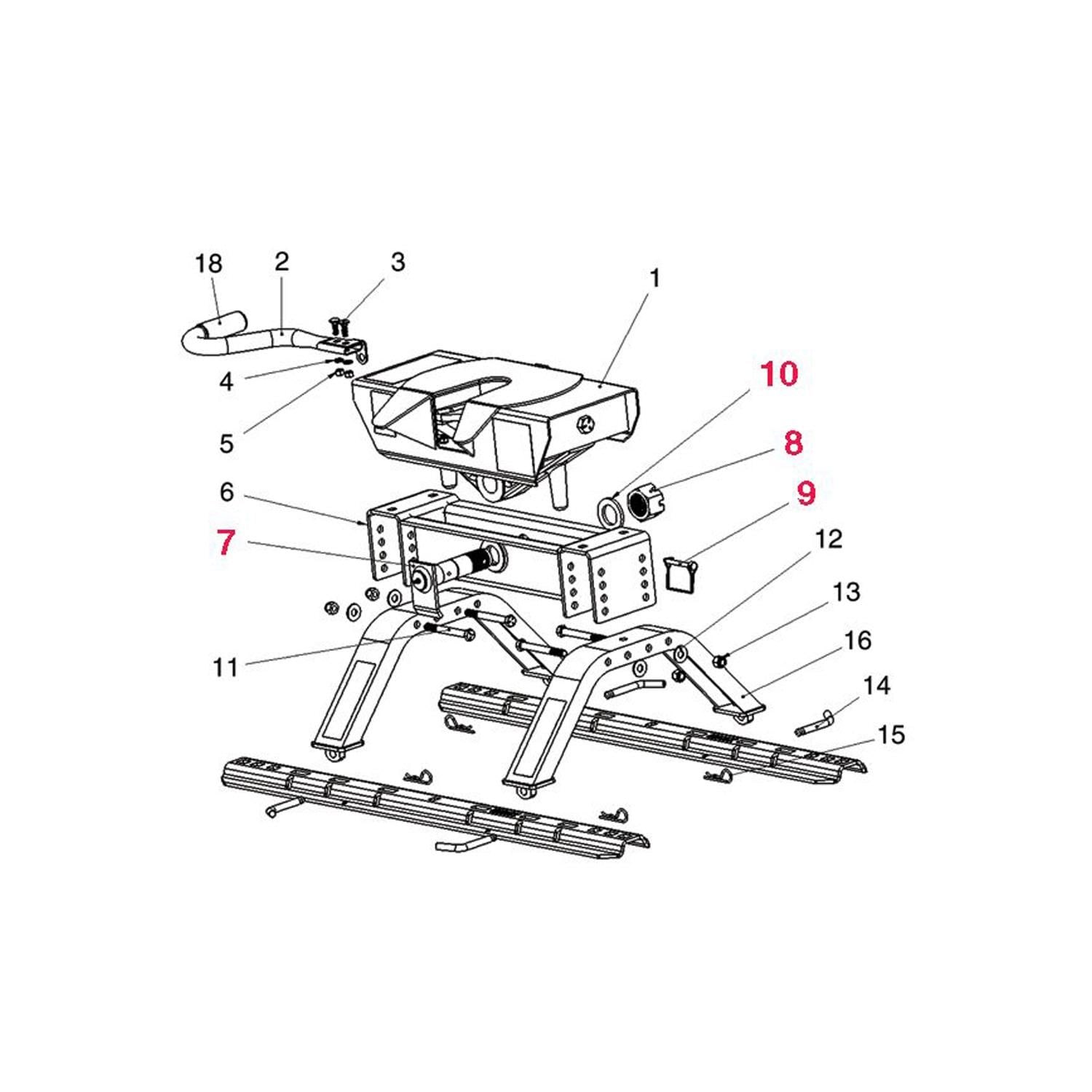 18
2
3
1
4
5
10
8
6
9
7
12
13
16
11
14
15