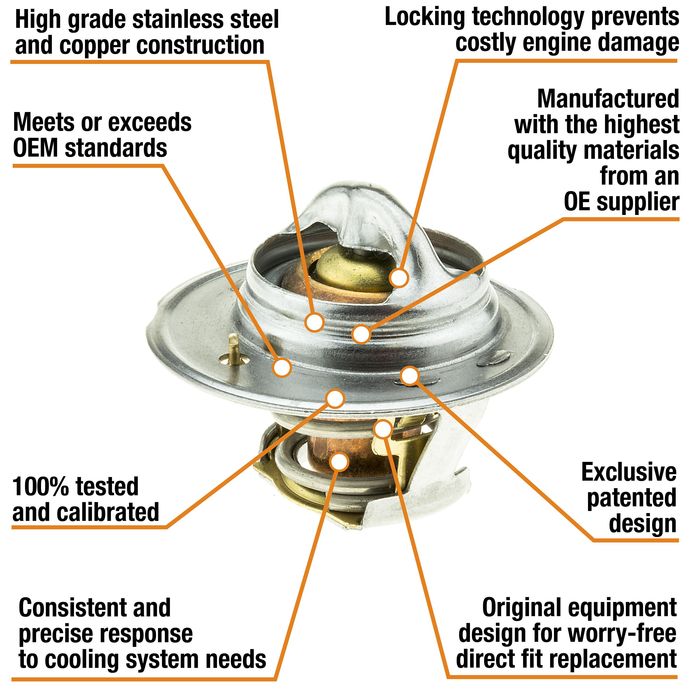 High grade stainless steel and copper construction

Locking technology prevents costly engine damage

Meets or exceeds OEM standards

Manufactured with the highest quality materials from an OE supplier

100% tested and calibrated

Exclusive patented design

Consistent and precise response to cooling system needs

Original equipment design for worry-free direct fit replacement