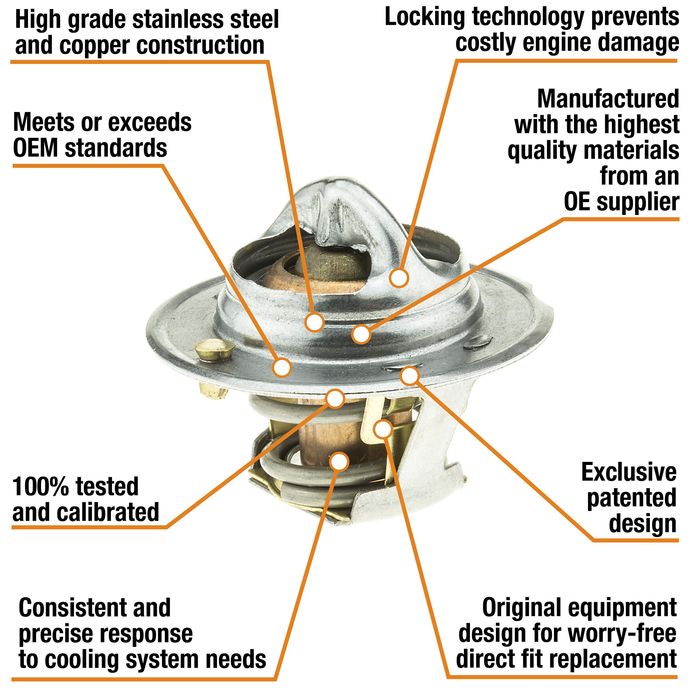 High grade stainless steel and copper construction

Locking technology prevents costly engine damage

Meets or exceeds OEM standards

Manufactured with the highest quality materials from an OE supplier

100% tested and calibrated

Exclusive patented design

Consistent and precise response to cooling system needs

Original equipment design for worry-free direct fit replacement