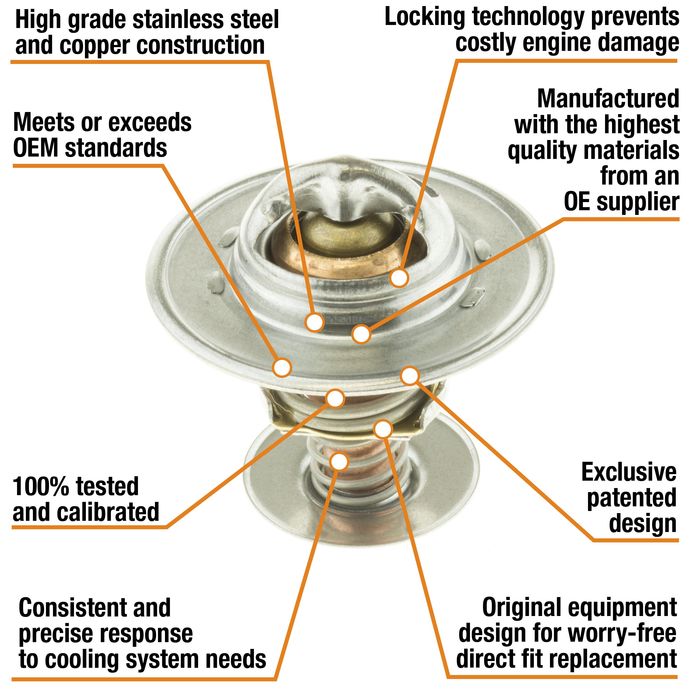 High grade stainless steel and copper construction

Locking technology prevents costly engine damage

Meets or exceeds OEM standards

Manufactured with the highest quality materials from an OE supplier

100% tested and calibrated

Exclusive patented design

Consistent and precise response to cooling system needs

Original equipment design for worry-free direct fit replacement