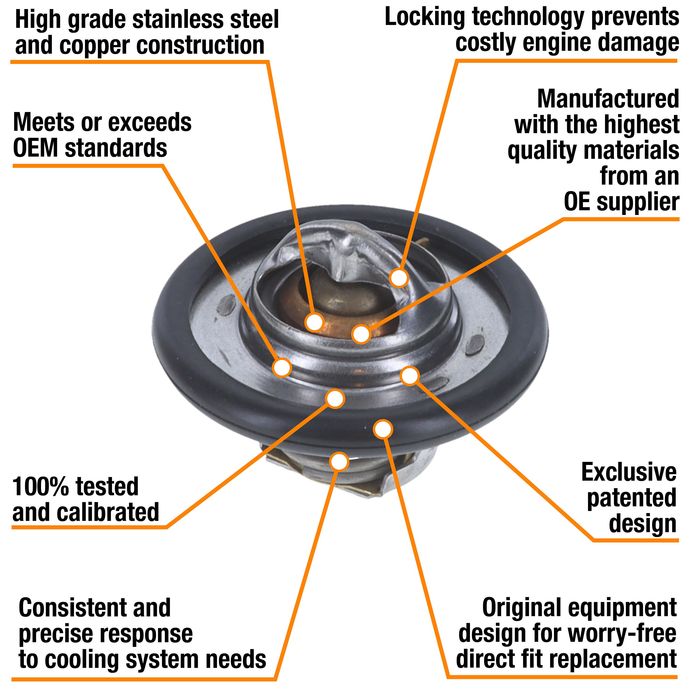 High grade stainless steel and copper construction

Locking technology prevents costly engine damage

Meets or exceeds OEM standards

Manufactured with the highest quality materials from an OE supplier

100% tested and calibrated

Exclusive patented design

Consistent and precise response to cooling system needs

Original equipment design for worry-free direct fit replacement