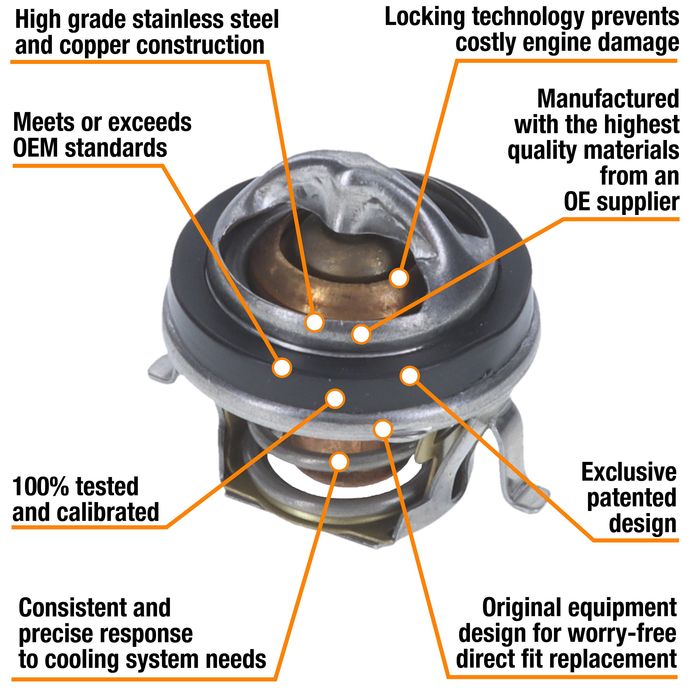 High grade stainless steel and copper construction

Locking technology prevents costly engine damage

Meets or exceeds OEM standards

Manufactured with the highest quality materials from an OE supplier

100% tested and calibrated

Exclusive patented design

Consistent and precise response to cooling system needs

Original equipment design for worry-free direct fit replacement