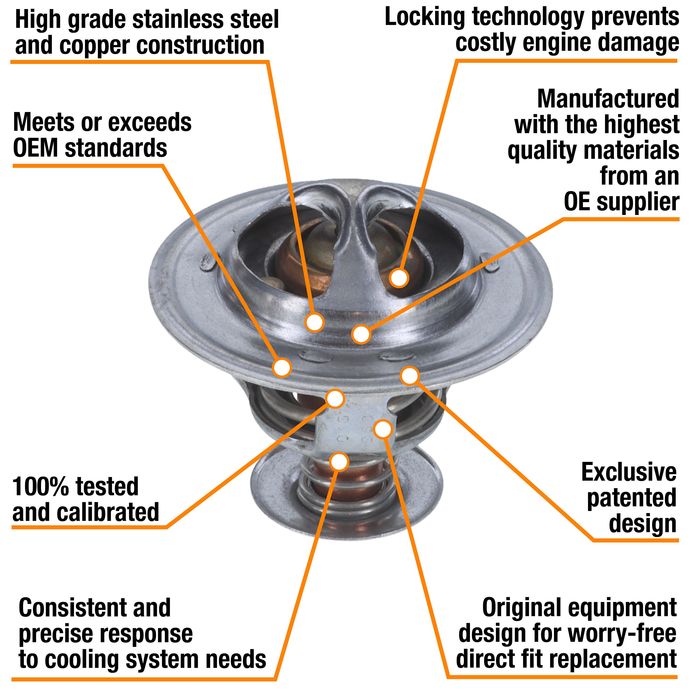 High grade stainless steel and copper construction

Locking technology prevents costly engine damage

Meets or exceeds OEM standards

Manufactured with the highest quality materials from an OE supplier

100% tested and calibrated

Exclusive patented design

Consistent and precise response to cooling system needs

Original equipment design for worry-free direct fit replacement