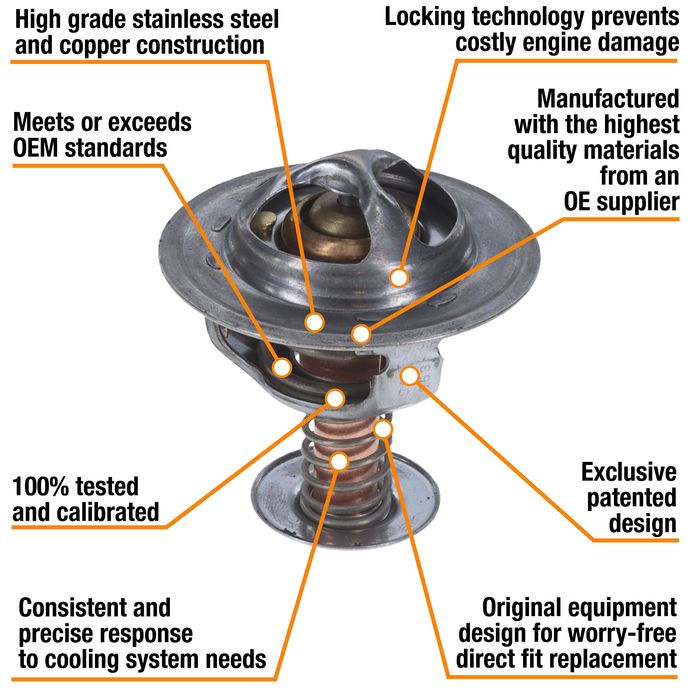 High grade stainless steel and copper construction

Locking technology prevents costly engine damage

Meets or exceeds OEM standards

Manufactured with the highest quality materials from an OE supplier

100% tested and calibrated

Exclusive patented design

Consistent and precise response to cooling system needs

Original equipment design for worry-free direct fit replacement