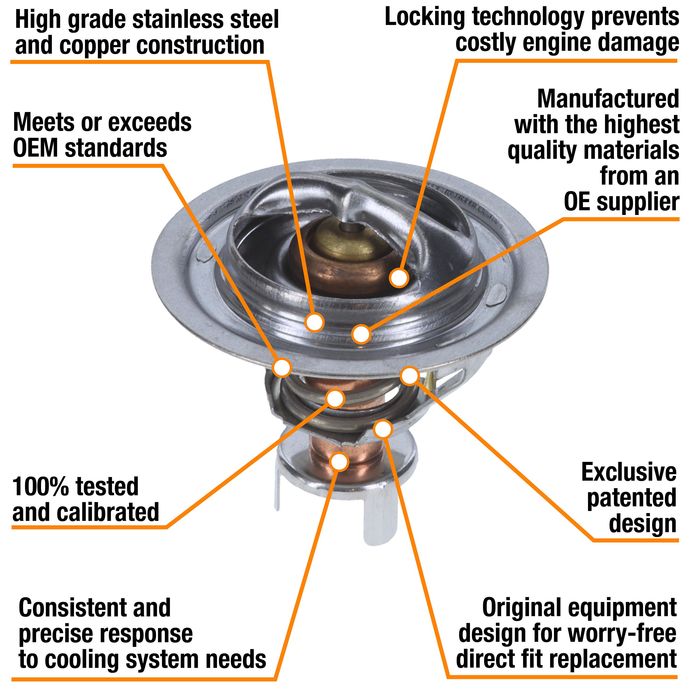 High grade stainless steel and copper construction

Locking technology prevents costly engine damage

Meets or exceeds OEM standards

Manufactured with the highest quality materials from an OE supplier

100% tested and calibrated

Exclusive patented design

Consistent and precise response to cooling system needs

Original equipment design for worry-free direct fit replacement