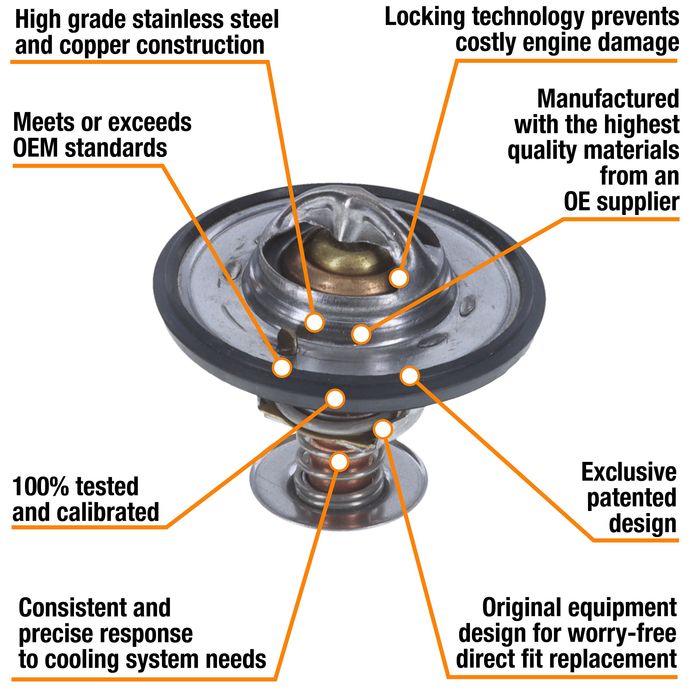 High grade stainless steel and copper construction

Locking technology prevents costly engine damage

Meets or exceeds OEM standards

Manufactured with the highest quality materials from an OE supplier

100% tested and calibrated

Exclusive patented design

Consistent and precise response to cooling system needs

Original equipment design for worry-free direct fit replacement