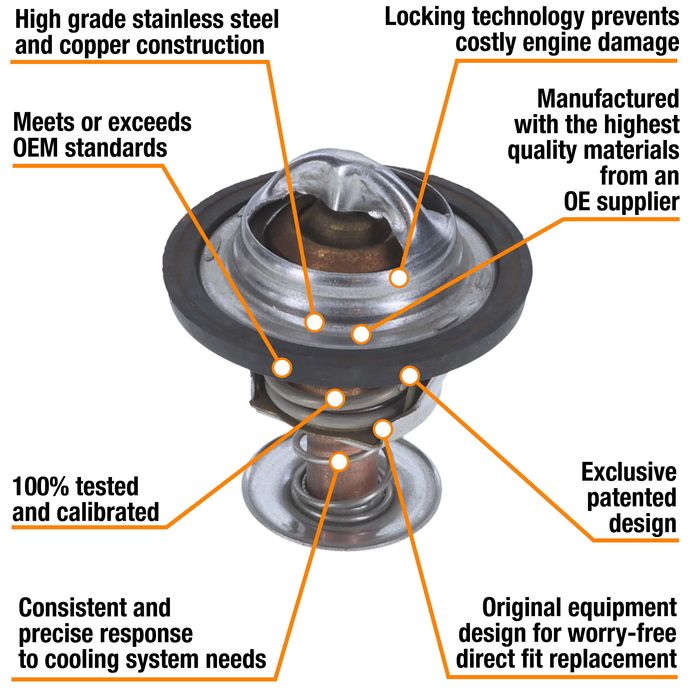 High grade stainless steel and copper construction

Locking technology prevents costly engine damage

Meets or exceeds OEM standards

Manufactured with the highest quality materials from an OE supplier

100% tested and calibrated

Exclusive patented design

Consistent and precise response to cooling system needs

Original equipment design for worry-free direct fit replacement