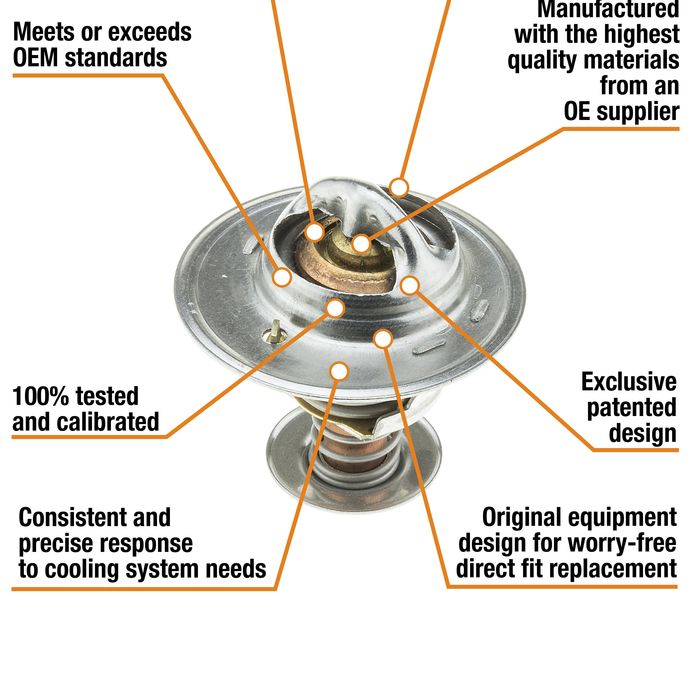 Meets or exceeds OEM standards

Manufactured with the highest quality materials from an OE supplier

100% tested and calibrated

Exclusive patented design

Consistent and precise response to cooling system needs

Original equipment design for worry-free direct fit replacement