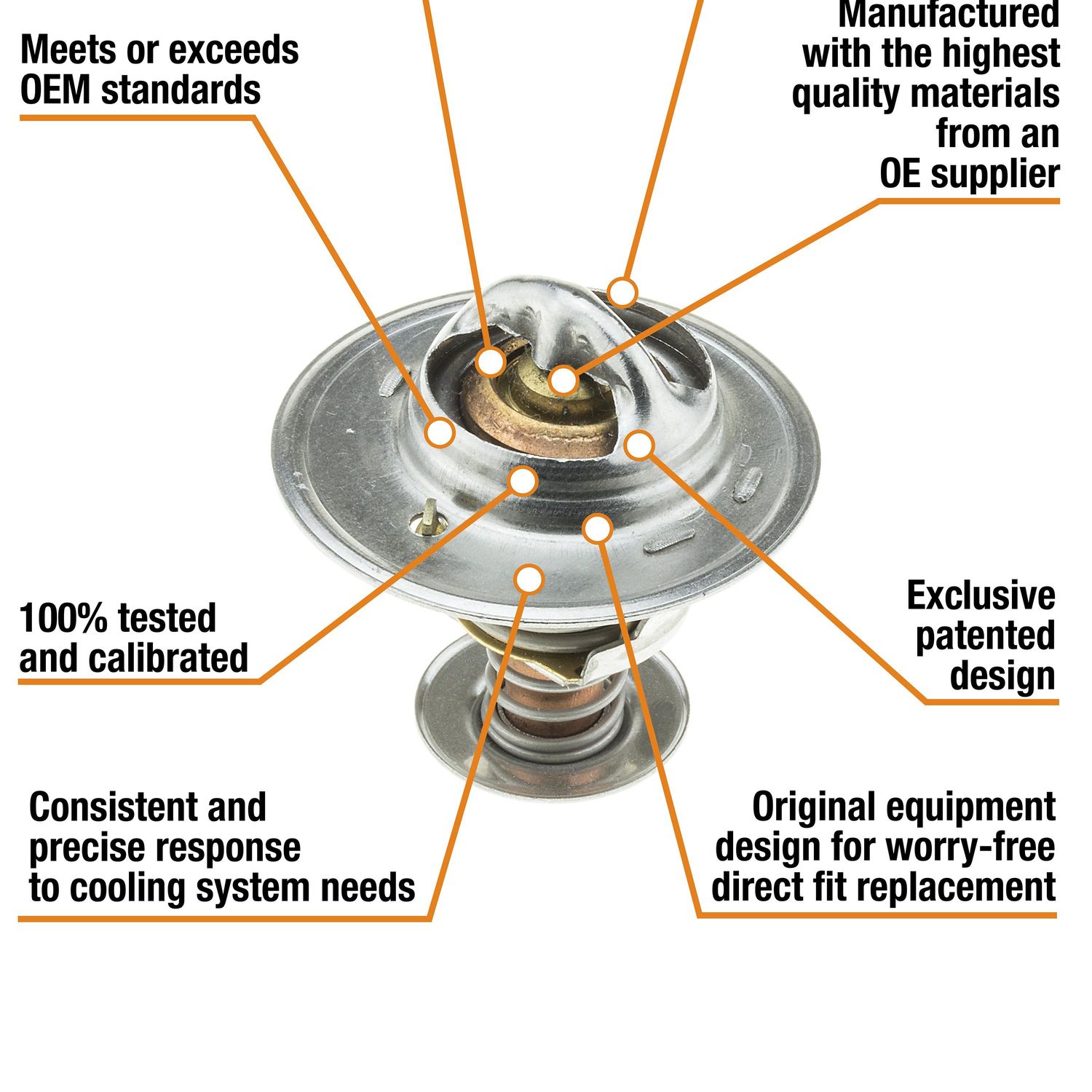 Meets or exceeds OEM standards

Manufactured with the highest quality materials from an OE supplier

100% tested and calibrated

Exclusive patented design

Consistent and precise response to cooling system needs

Original equipment design for worry-free direct fit replacement