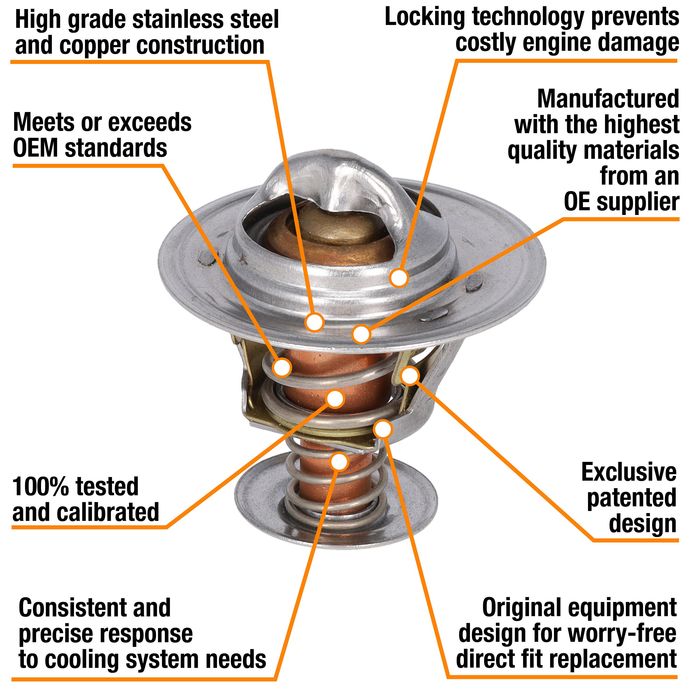 High grade stainless steel and copper construction

Locking technology prevents costly engine damage

Meets or exceeds OEM standards

Manufactured with the highest quality materials from an OE supplier

100% tested and calibrated

Exclusive patented design

Consistent and precise response to cooling system needs

Original equipment design for worry-free direct fit replacement