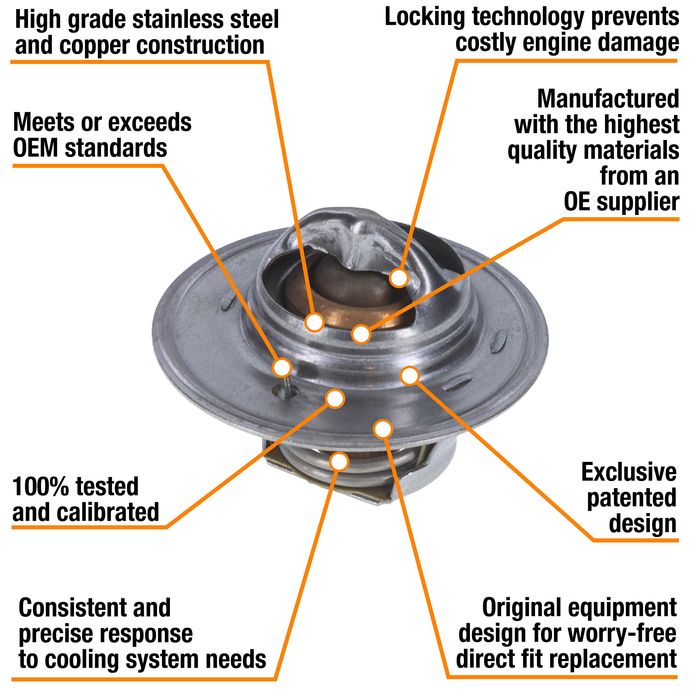 High grade stainless steel and copper construction

Locking technology prevents costly engine damage

Meets or exceeds OEM standards

Manufactured with the highest quality materials from an OE supplier

100% tested and calibrated

Exclusive patented design

Consistent and precise response to cooling system needs

Original equipment design for worry-free direct fit replacement