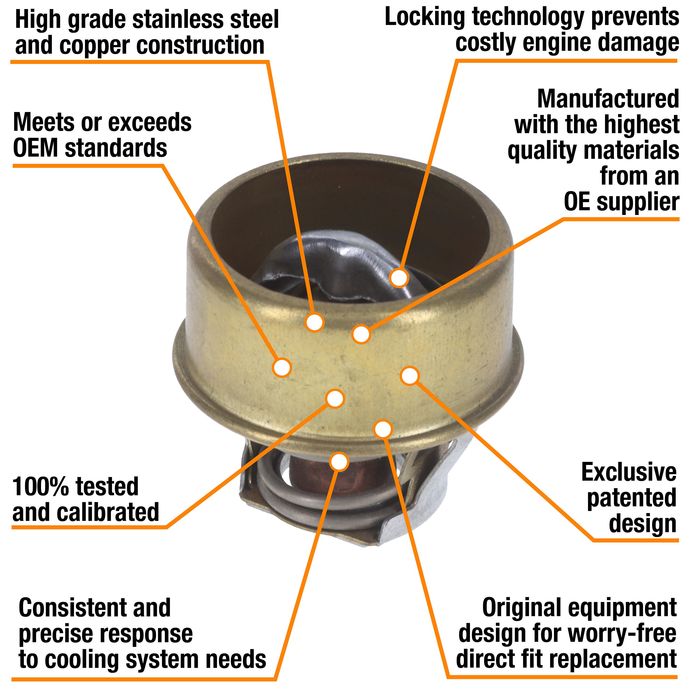 High grade stainless steel and copper construction

Locking technology prevents costly engine damage

Meets or exceeds OEM standards

Manufactured with the highest quality materials from an OE supplier

100% tested and calibrated

Exclusive patented design

Consistent and precise response to cooling system needs

Original equipment design for worry-free direct fit replacement