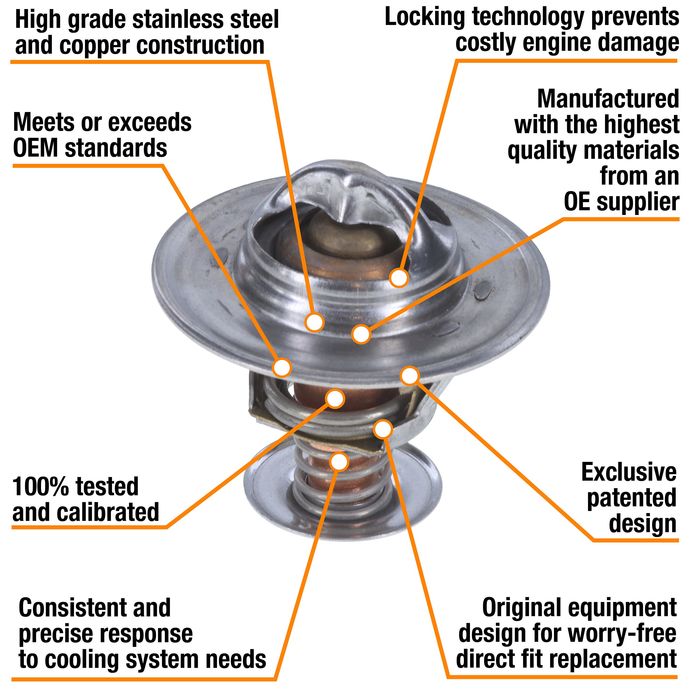 High grade stainless steel and copper construction

Locking technology prevents costly engine damage

Meets or exceeds OEM standards

Manufactured with the highest quality materials from an OE supplier

100% tested and calibrated

Exclusive patented design

Consistent and precise response to cooling system needs

Original equipment design for worry-free direct fit replacement