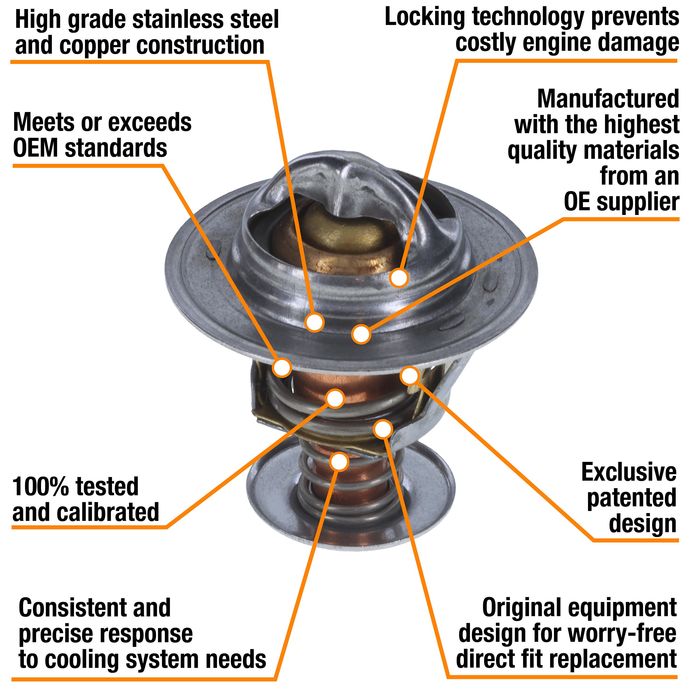 High grade stainless steel and copper construction

Locking technology prevents costly engine damage

Meets or exceeds OEM standards

Manufactured with the highest quality materials from an OE supplier

100% tested and calibrated

Exclusive patented design

Consistent and precise response to cooling system needs

Original equipment design for worry-free direct fit replacement