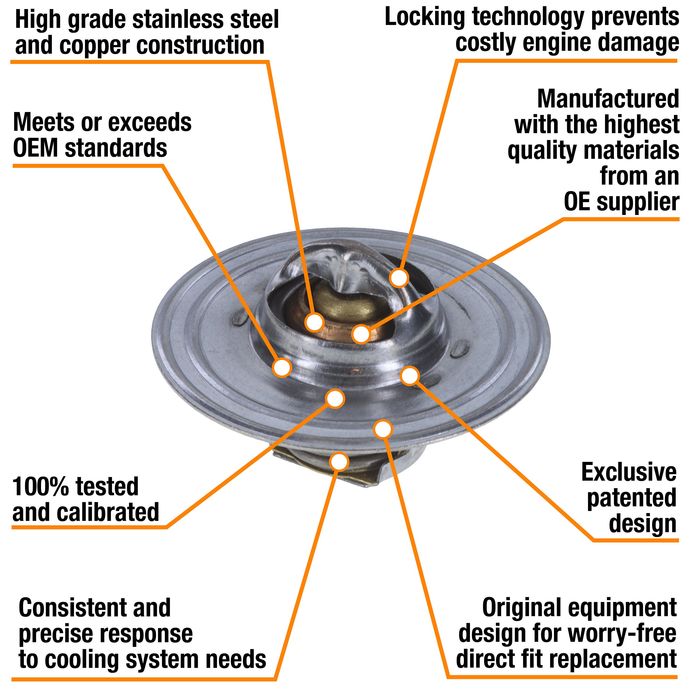 High grade stainless steel and copper construction

Locking technology prevents costly engine damage

Meets or exceeds OEM standards

Manufactured with the highest quality materials from an OE supplier

100% tested and calibrated

Exclusive patented design

Consistent and precise response to cooling system needs

Original equipment design for worry-free direct fit replacement