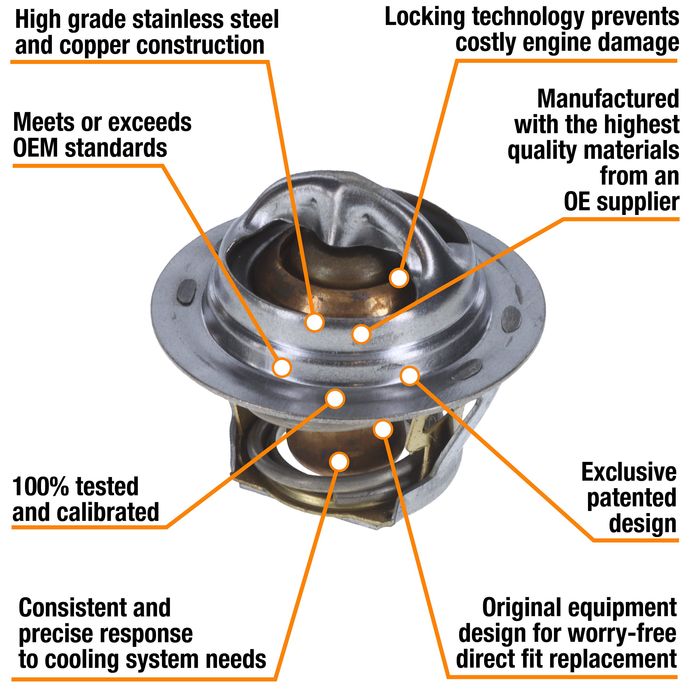 High grade stainless steel and copper construction

Locking technology prevents costly engine damage

Meets or exceeds OEM standards

Manufactured with the highest quality materials from an OE supplier

100% tested and calibrated

Exclusive patented design

Consistent and precise response to cooling system needs

Original equipment design for worry-free direct fit replacement