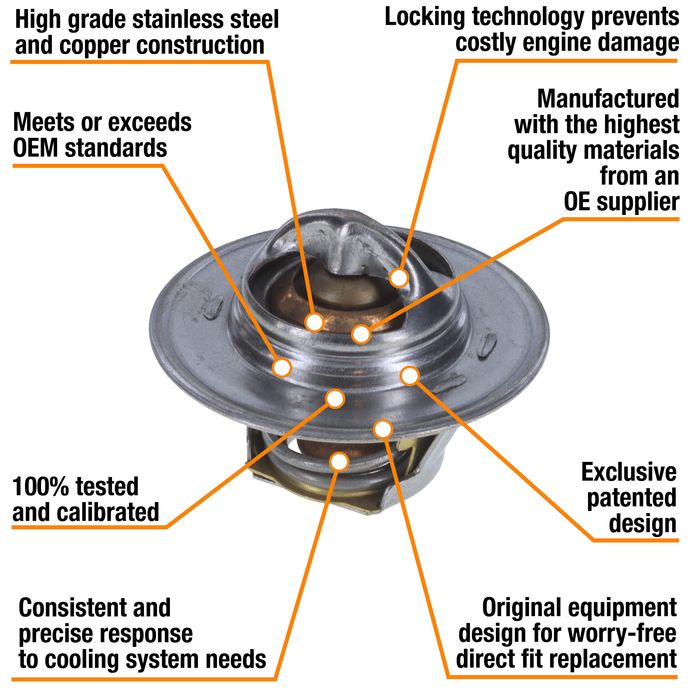 High grade stainless steel and copper construction

Locking technology prevents costly engine damage

Meets or exceeds OEM standards

Manufactured with the highest quality materials from an OE supplier

100% tested and calibrated

Exclusive patented design

Consistent and precise response to cooling system needs

Original equipment design for worry-free direct fit replacement