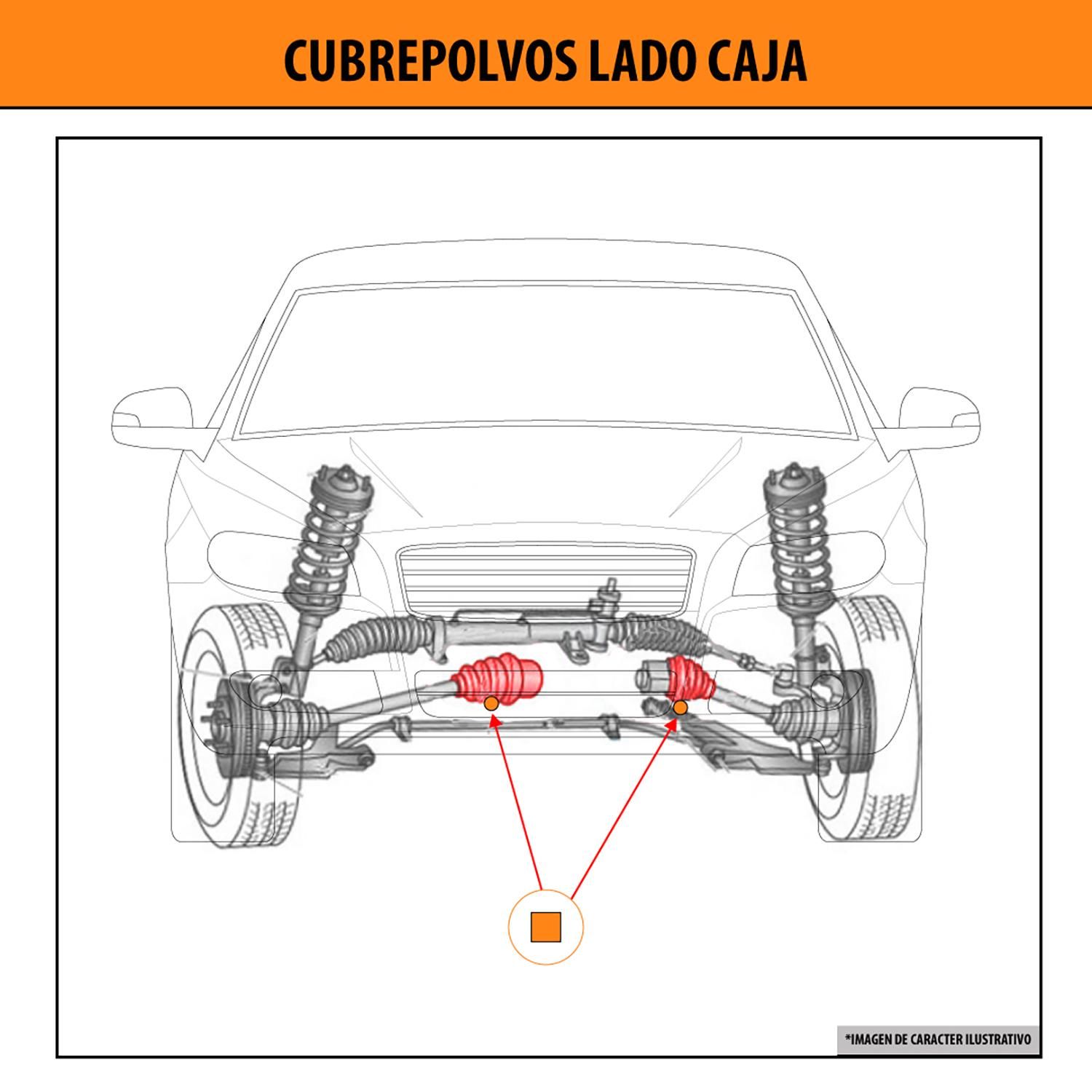 CUBREPOLVOS LADO CAJA

*IMAGEN DE CARACTER ILUSTRATIVO