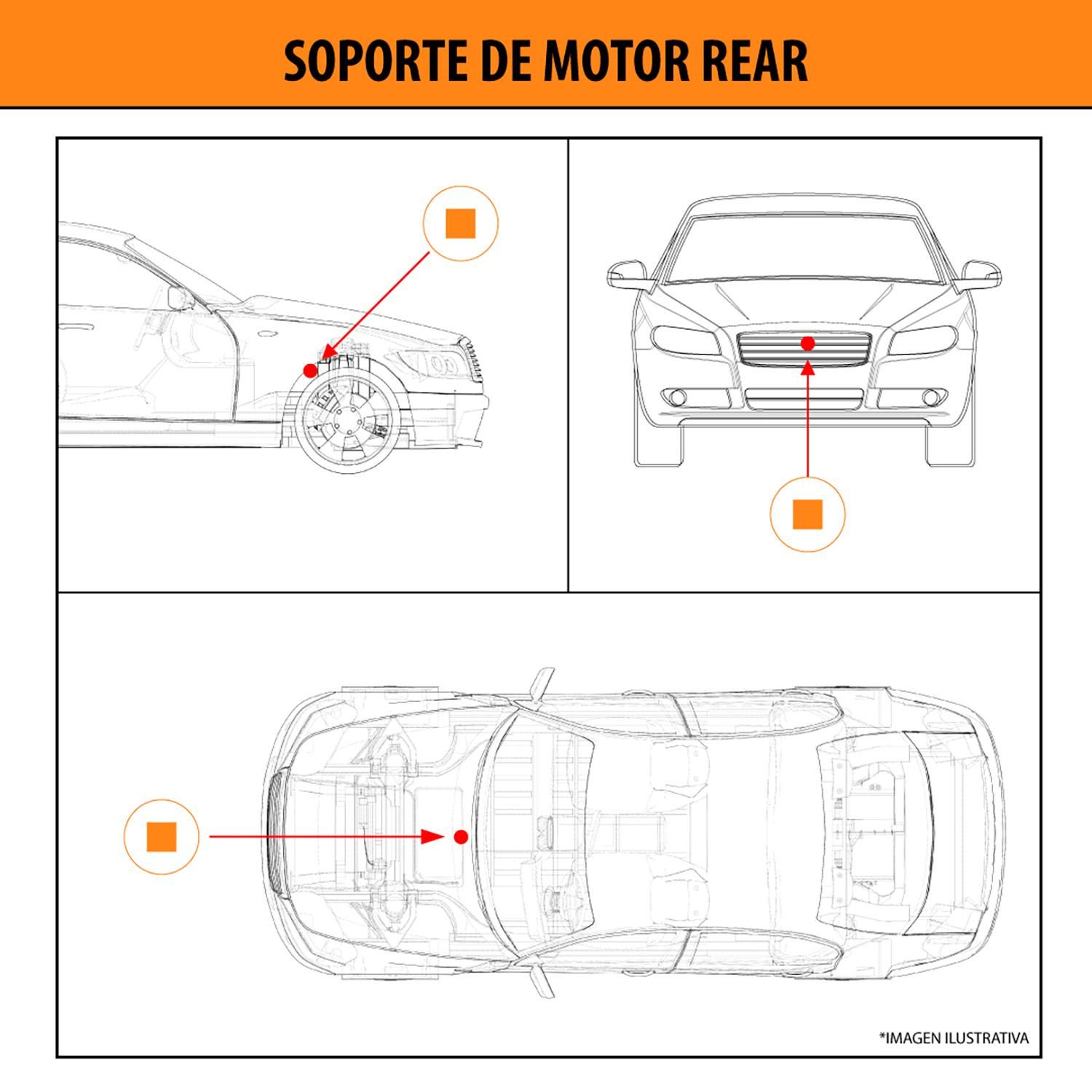 SOPORTE DE MOTOR REAR

*IMAGEN ILUSTRATIVA