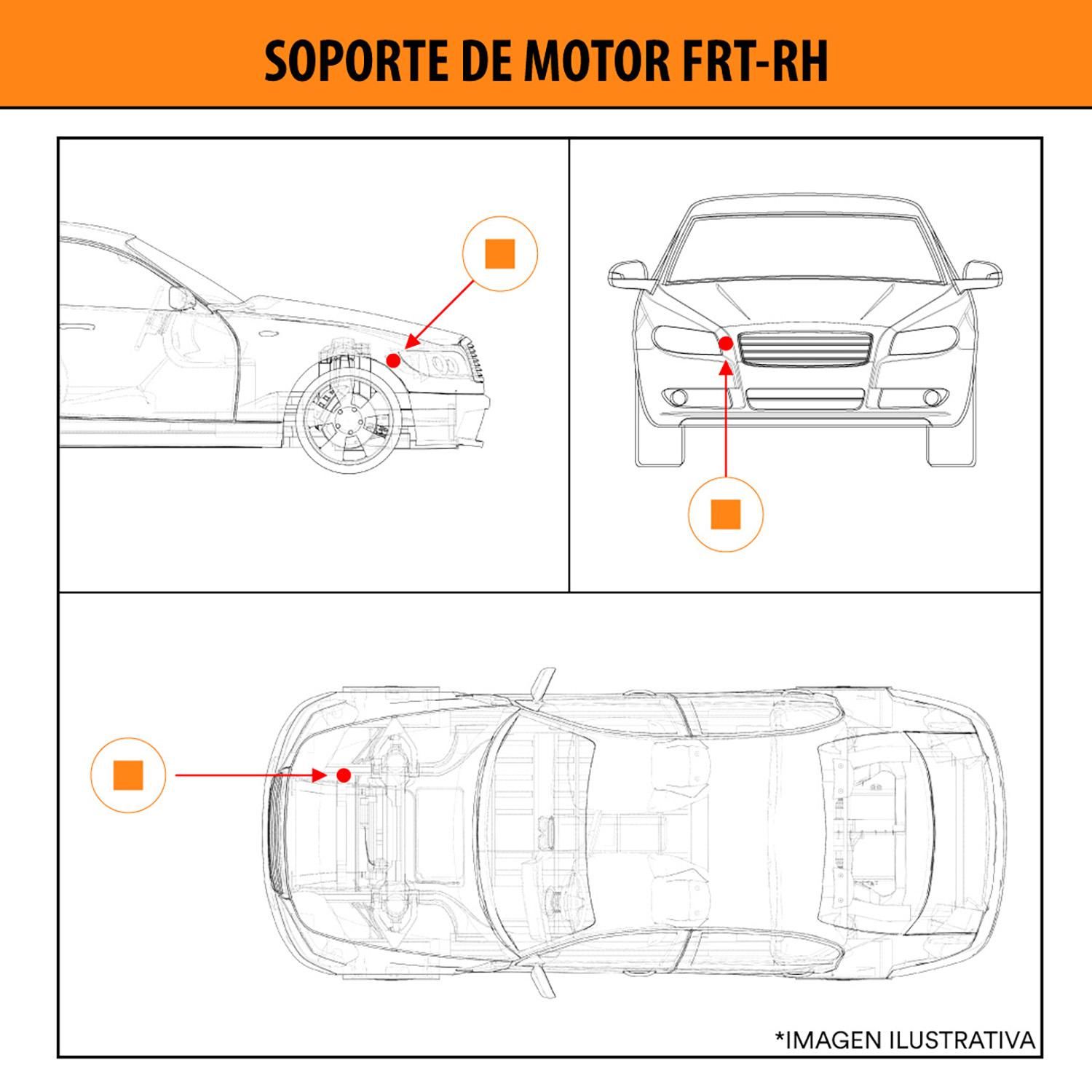 SOPORTE DE MOTOR FRT-RH

*IMAGEN ILUSTRATIVA