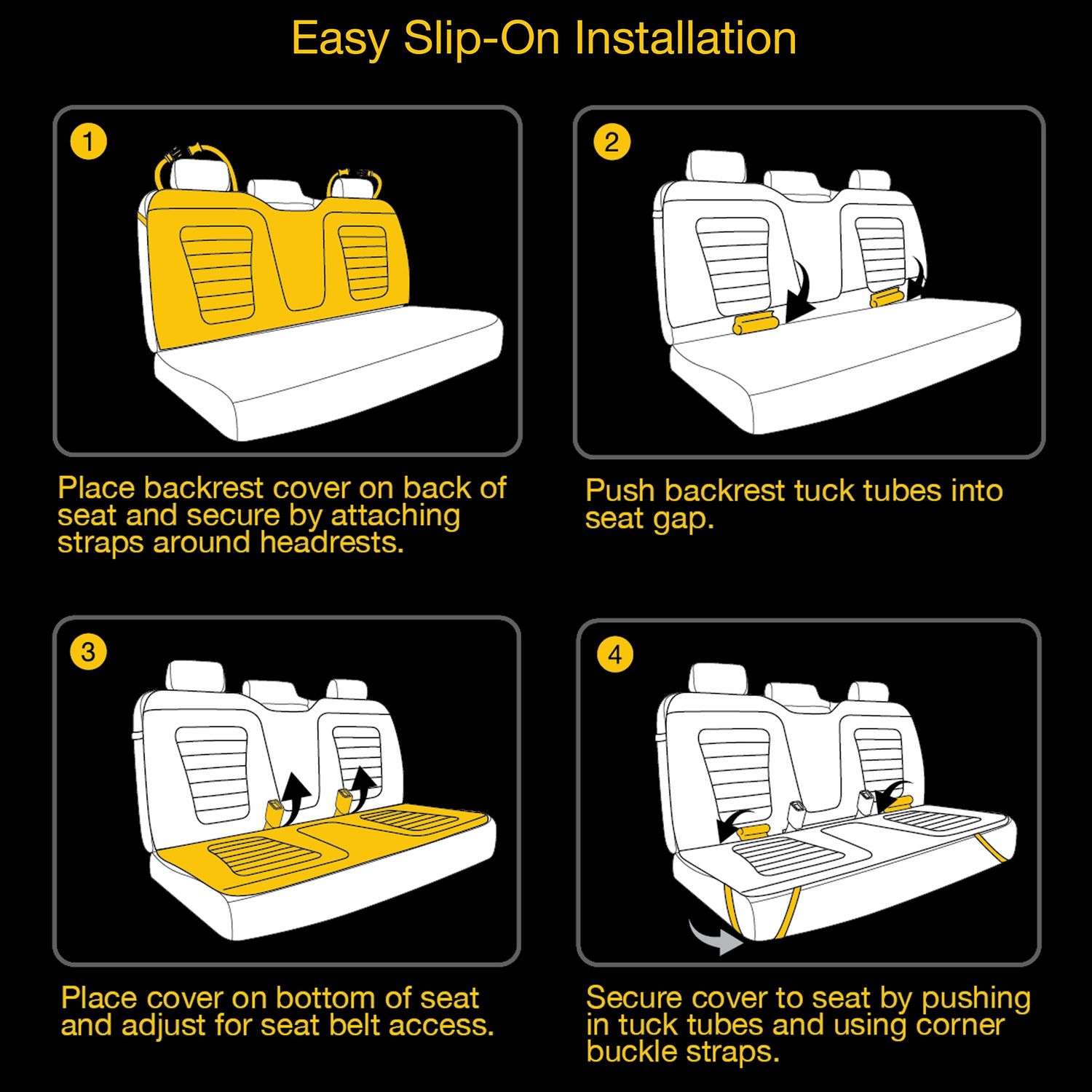 Easy Slip-On Installation

1

Place backrest cover on back of seat and secure by attaching straps around headrests.

2

Push backrest tuck tubes into seat gap.

3

Place cover on bottom of seat and adjust for seat belt access.

4

Secure cover to seat by pushing in tuck tubes and using corner buckle straps.