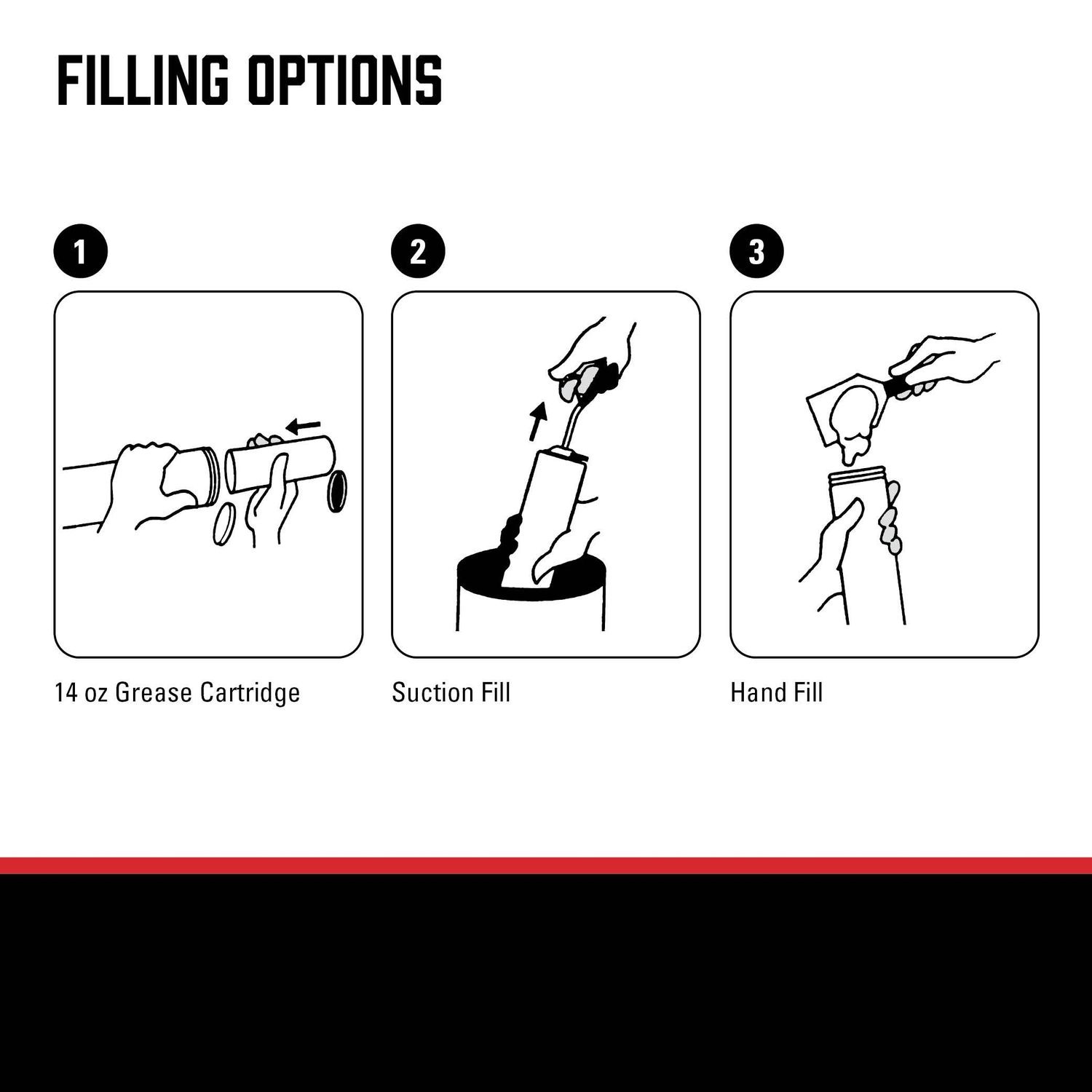 FILLING OPTIONS

1

14 oz Grease Cartridge

2

Suction Fill

3

Hand Fill