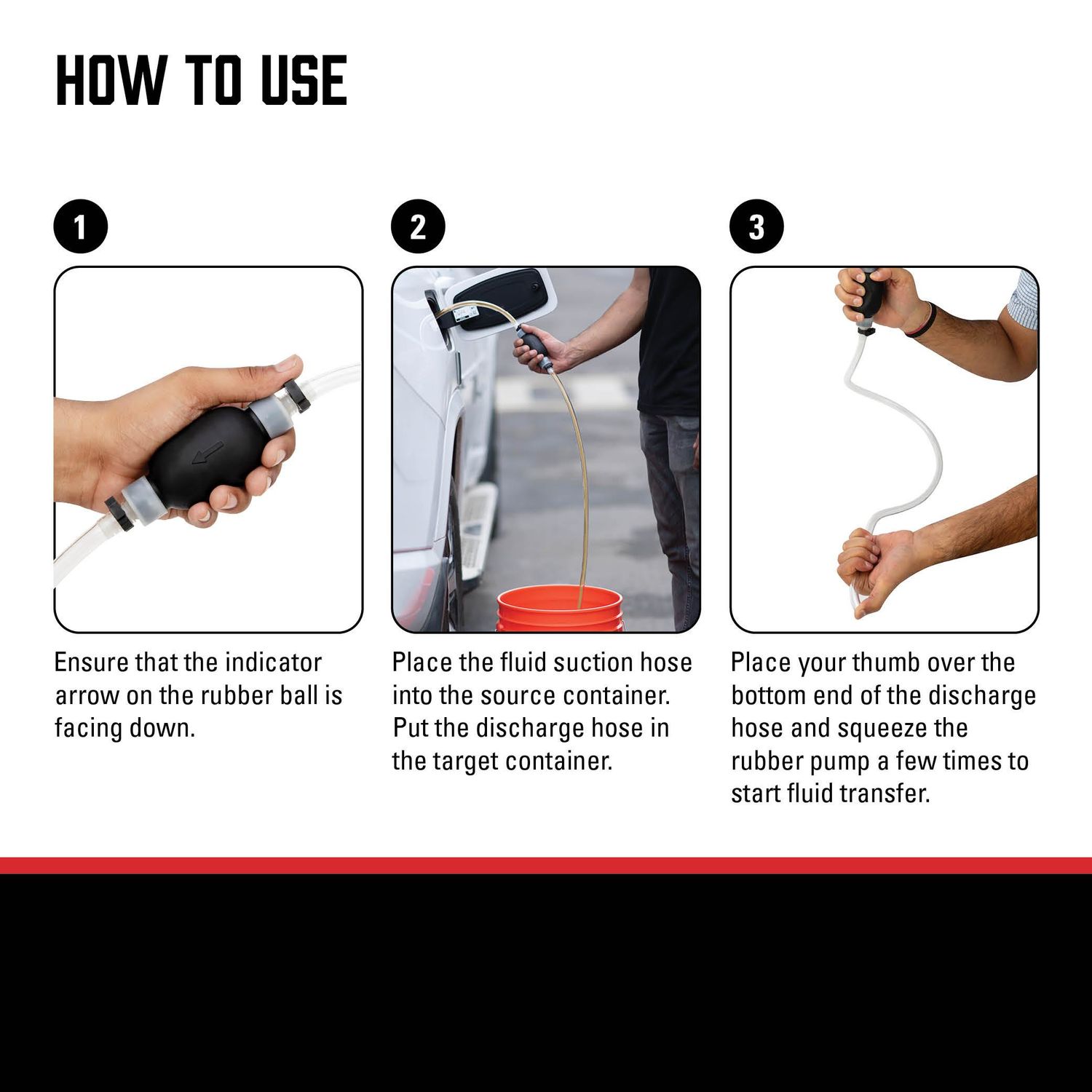 HOW TO USE

1

Ensure that the indicator arrow on the rubber ball is facing down.

2

Place the fluid suction hose into the source container. Put the discharge hose in the target container.

3

Place your thumb over the bottom end of the discharge hose and squeeze the rubber pump a few times to start fluid transfer.