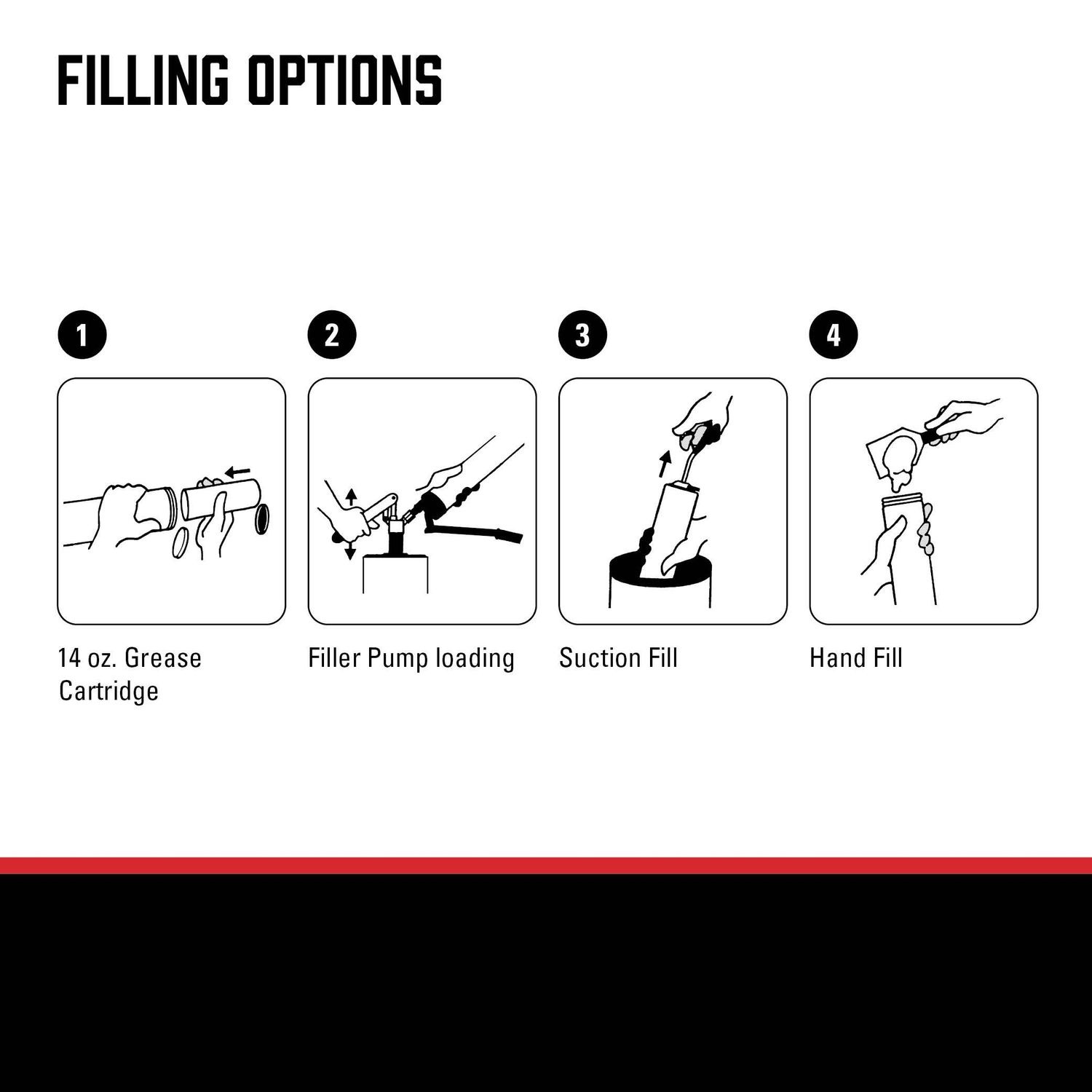 FILLING OPTIONS

1

14 oz. Grease Cartridge

2

Filler Pump loading

3

Suction Fill

4

Hand Fill