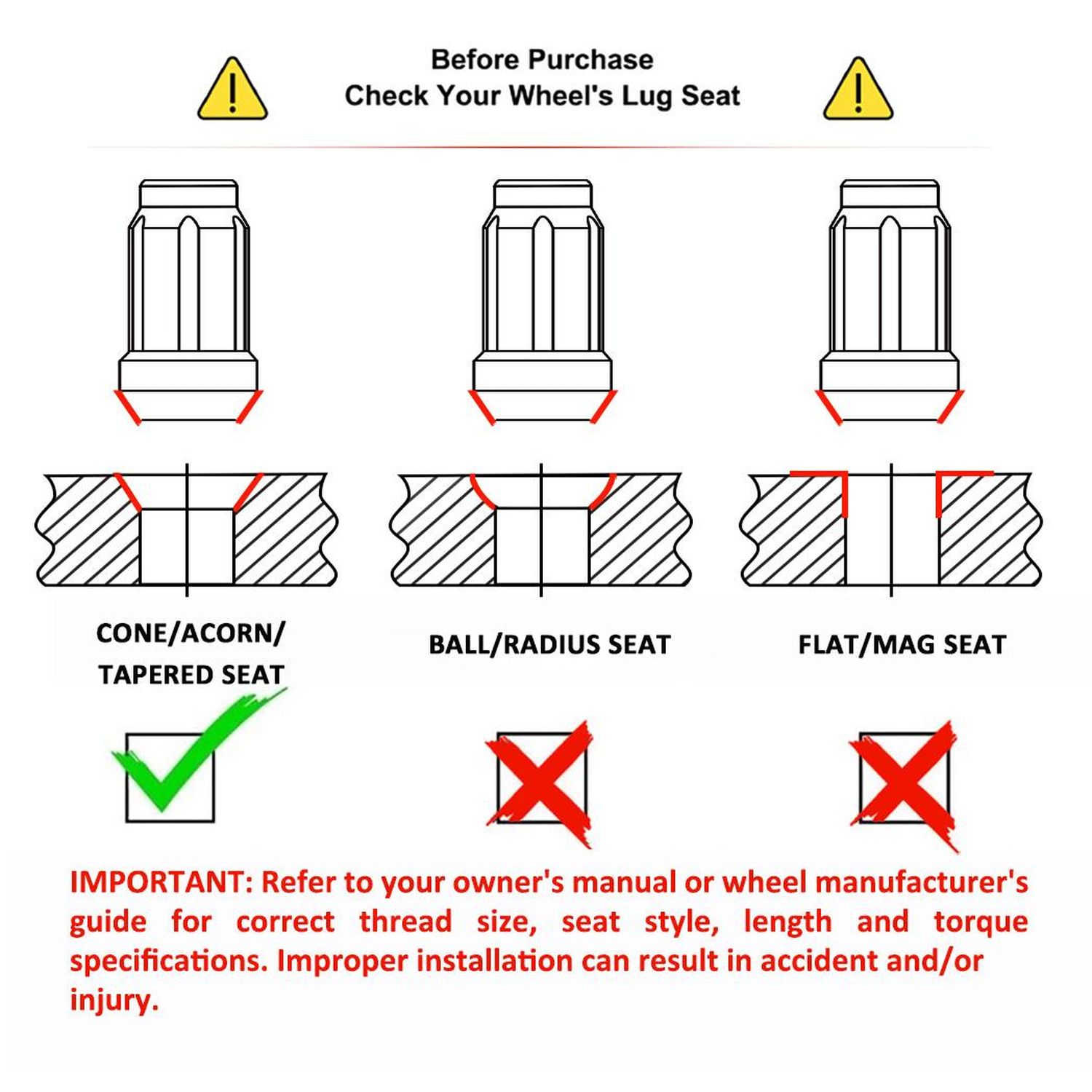 Before Purchase
Check Your Wheel's Lug Seat

CONE/ACORN/
TAPERED SEAT

BALL/RADIUS SEAT

FLAT/MAG SEAT

IMPORTANT: Refer to your owner's manual or wheel manufacturer's guide for correct thread size, seat style, length and torque specifications. Improper installation can result in accident and/or injury.