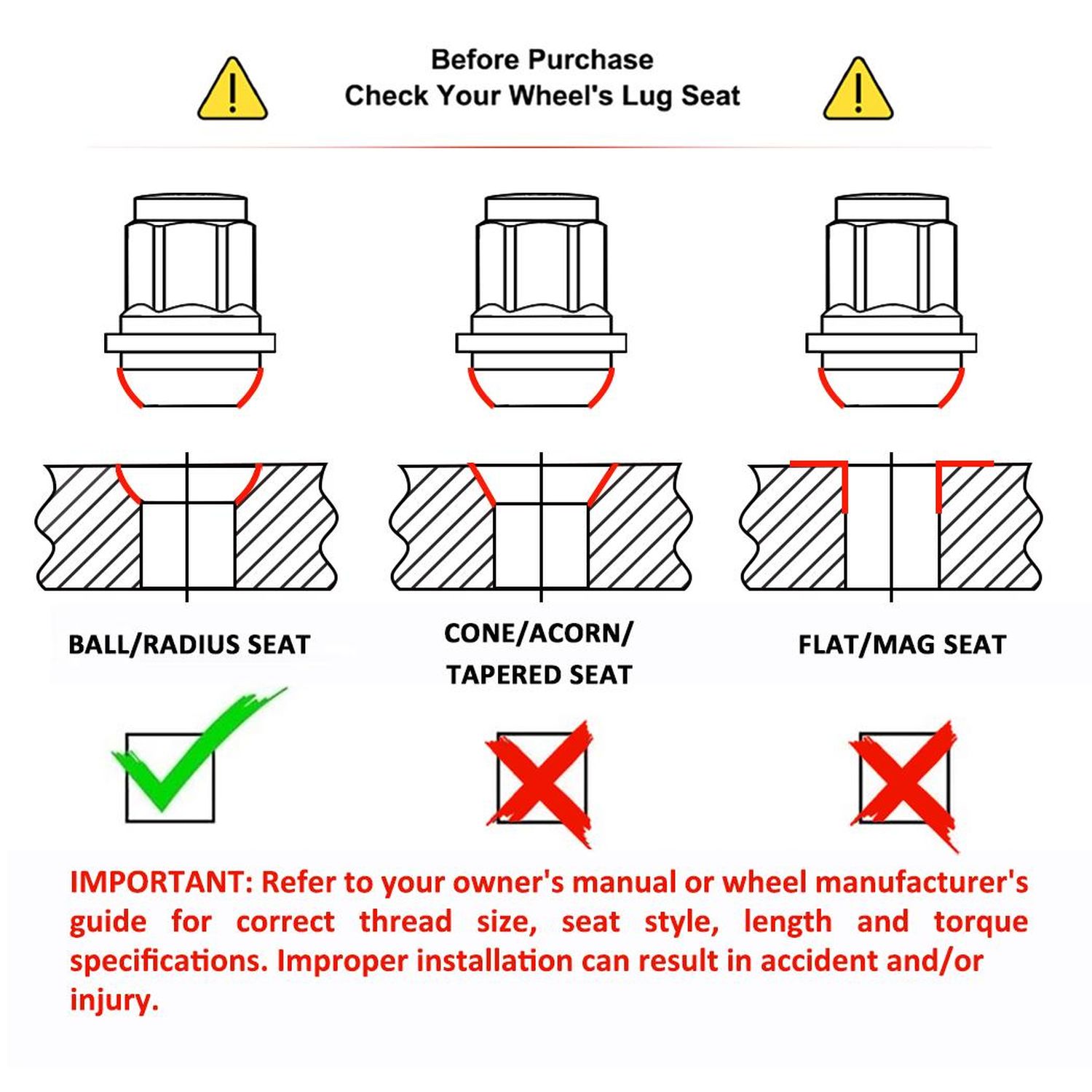 Before Purchase
Check Your Wheel's Lug Seat

BALL/RADIUS SEAT

CONE/ACORN/
TAPERED SEAT

FLAT/MAG SEAT

IMPORTANT: Refer to your owner's manual or wheel manufacturer's guide for correct thread size, seat style, length and torque specifications. Improper installation can result in accident and/or injury.