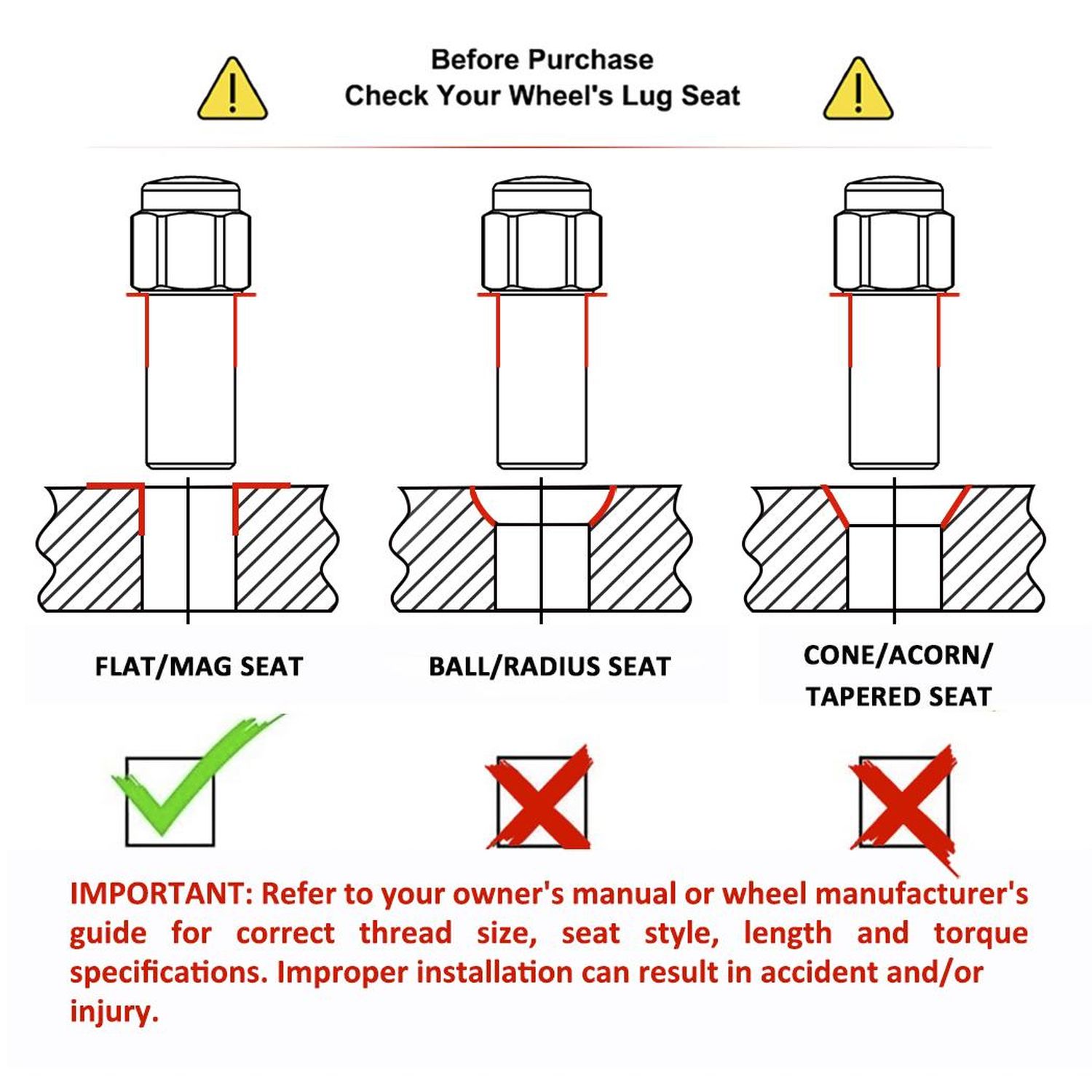 Before Purchase
Check Your Wheel's Lug Seat

FLAT/MAG SEAT

BALL/RADIUS SEAT

CONE/ACORN/
TAPERED SEAT

IMPORTANT: Refer to your owner's manual or wheel manufacturer's guide for correct thread size, seat style, length and torque specifications. Improper installation can result in accident and/or injury.