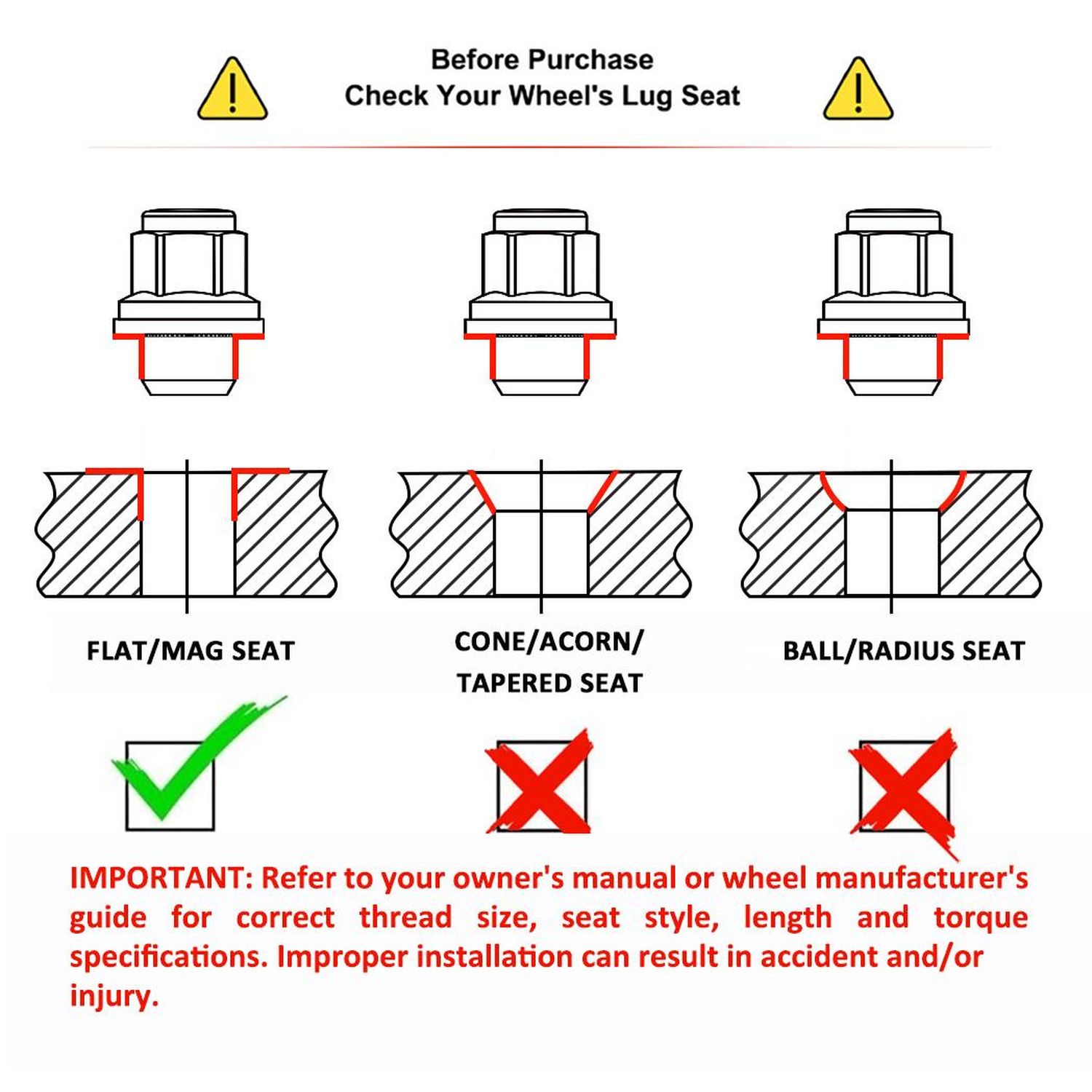 Before Purchase
Check Your Wheel's Lug Seat

FLAT/MAG SEAT

CONE/ACORN/
TAPERED SEAT

BALL/RADIUS SEAT

IMPORTANT: Refer to your owner's manual or wheel manufacturer's guide for correct thread size, seat style, length and torque specifications. Improper installation can result in accident and/or injury.