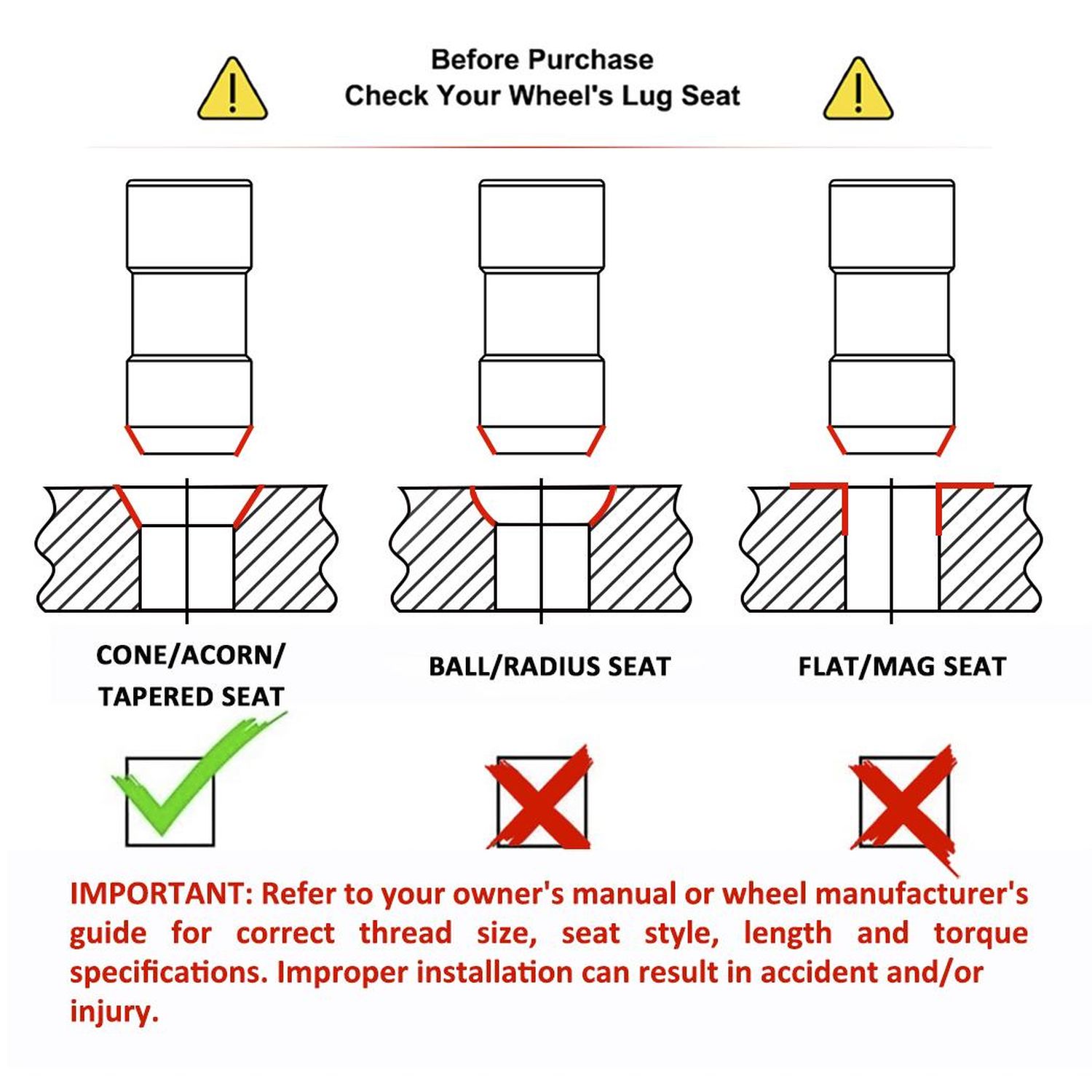 Before Purchase
Check Your Wheel's Lug Seat

CONE/ACORN/
TAPERED SEAT

BALL/RADIUS SEAT

FLAT/MAG SEAT

IMPORTANT: Refer to your owner's manual or wheel manufacturer's guide for correct thread size, seat style, length and torque specifications. Improper installation can result in accident and/or injury.