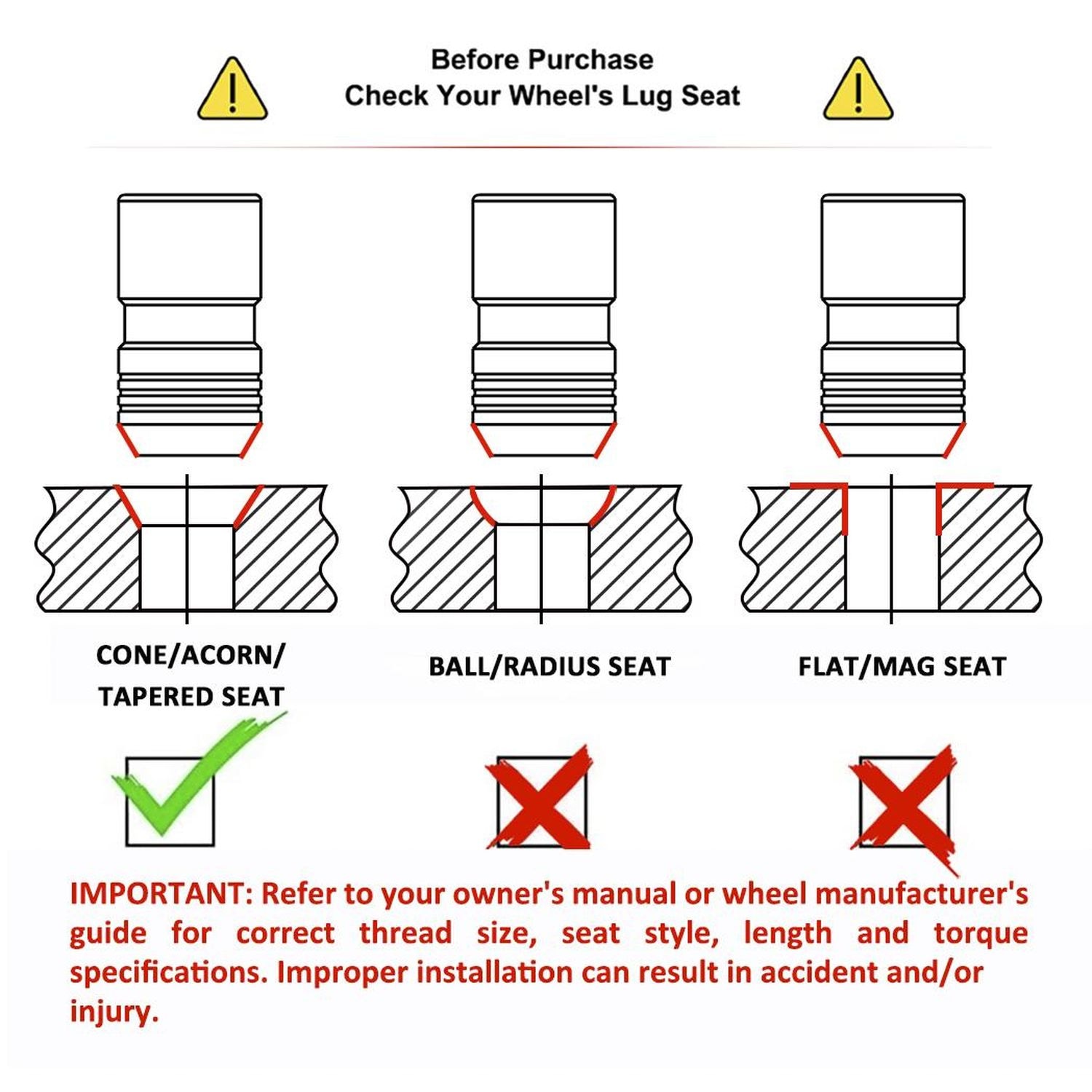 Before Purchase
Check Your Wheel's Lug Seat

CONE/ACORN/
TAPERED SEAT

BALL/RADIUS SEAT

FLAT/MAG SEAT

IMPORTANT: Refer to your owner's manual or wheel manufacturer's guide for correct thread size, seat style, length and torque specifications. Improper installation can result in accident and/or injury.