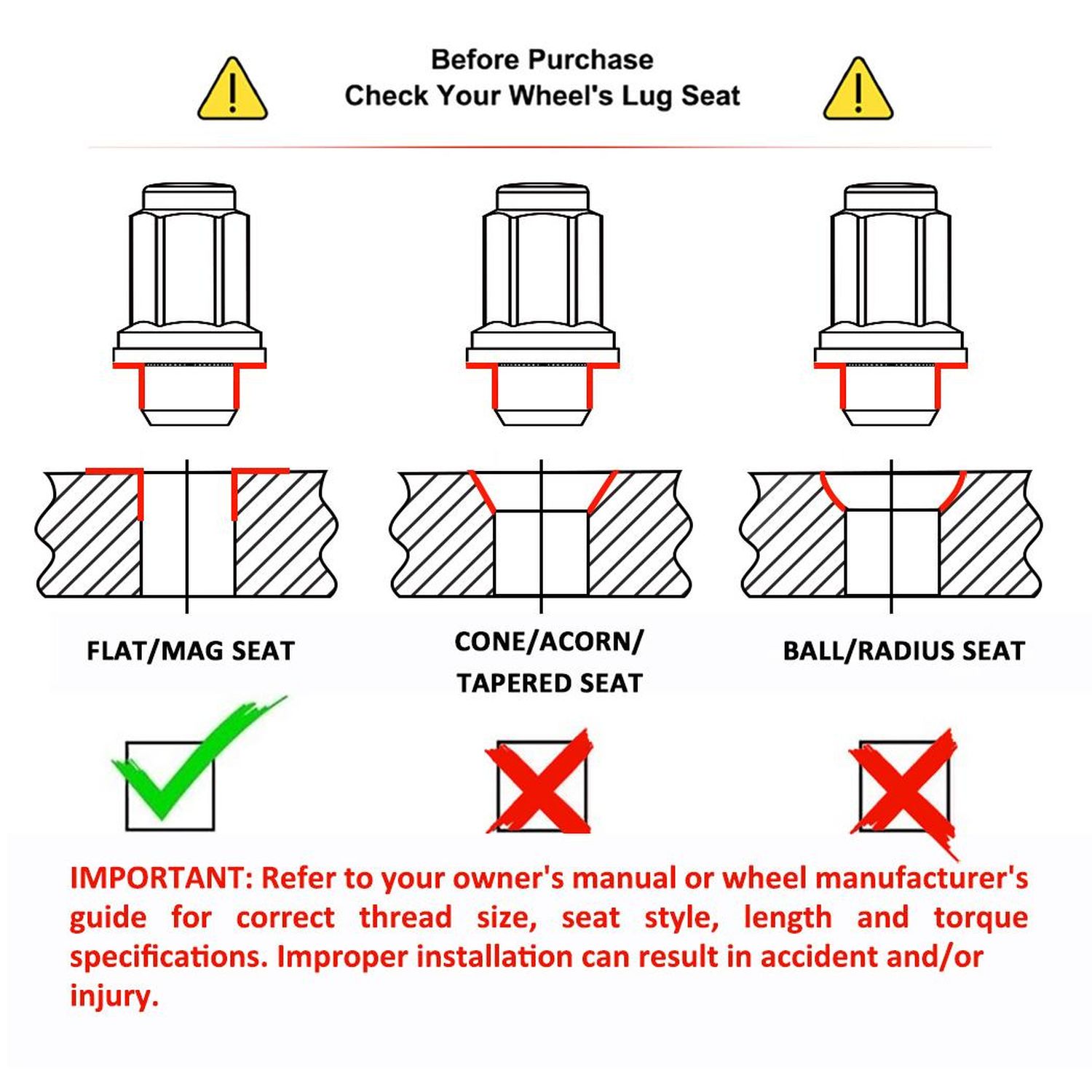 Before Purchase
Check Your Wheel's Lug Seat

FLAT/MAG SEAT

CONE/ACORN/
TAPERED SEAT

BALL/RADIUS SEAT

IMPORTANT: Refer to your owner's manual or wheel manufacturer's guide for correct thread size, seat style, length and torque specifications. Improper installation can result in accident and/or injury.