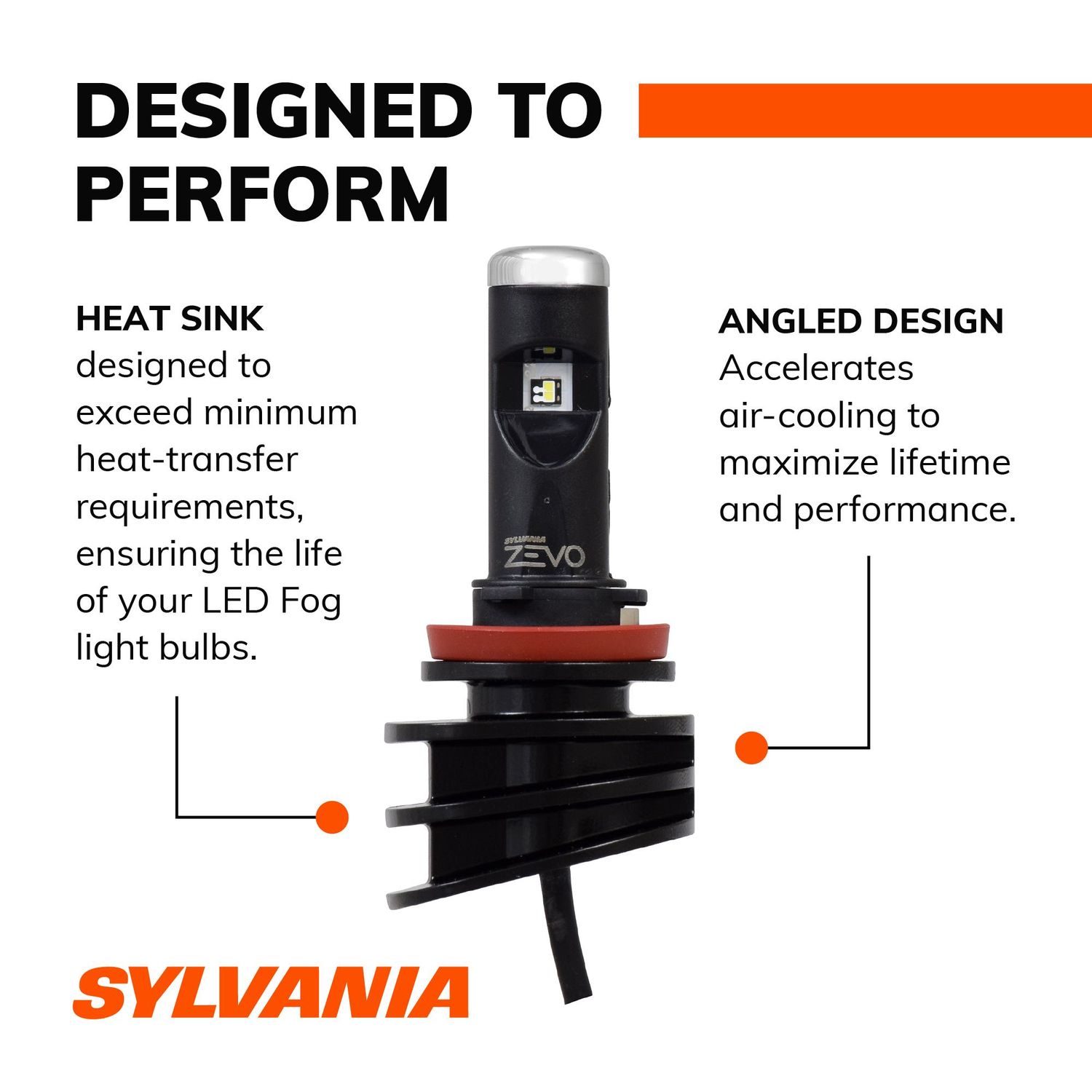 DESIGNED TO PERFORM

HEAT SINK
designed to exceed minimum heat-transfer requirements, ensuring the life of your LED Fog light bulbs.

SYLVANIA
ZEVO

ANGLED DESIGN
Accelerates air-cooling to maximize lifetime and performance.

SYLVANIA