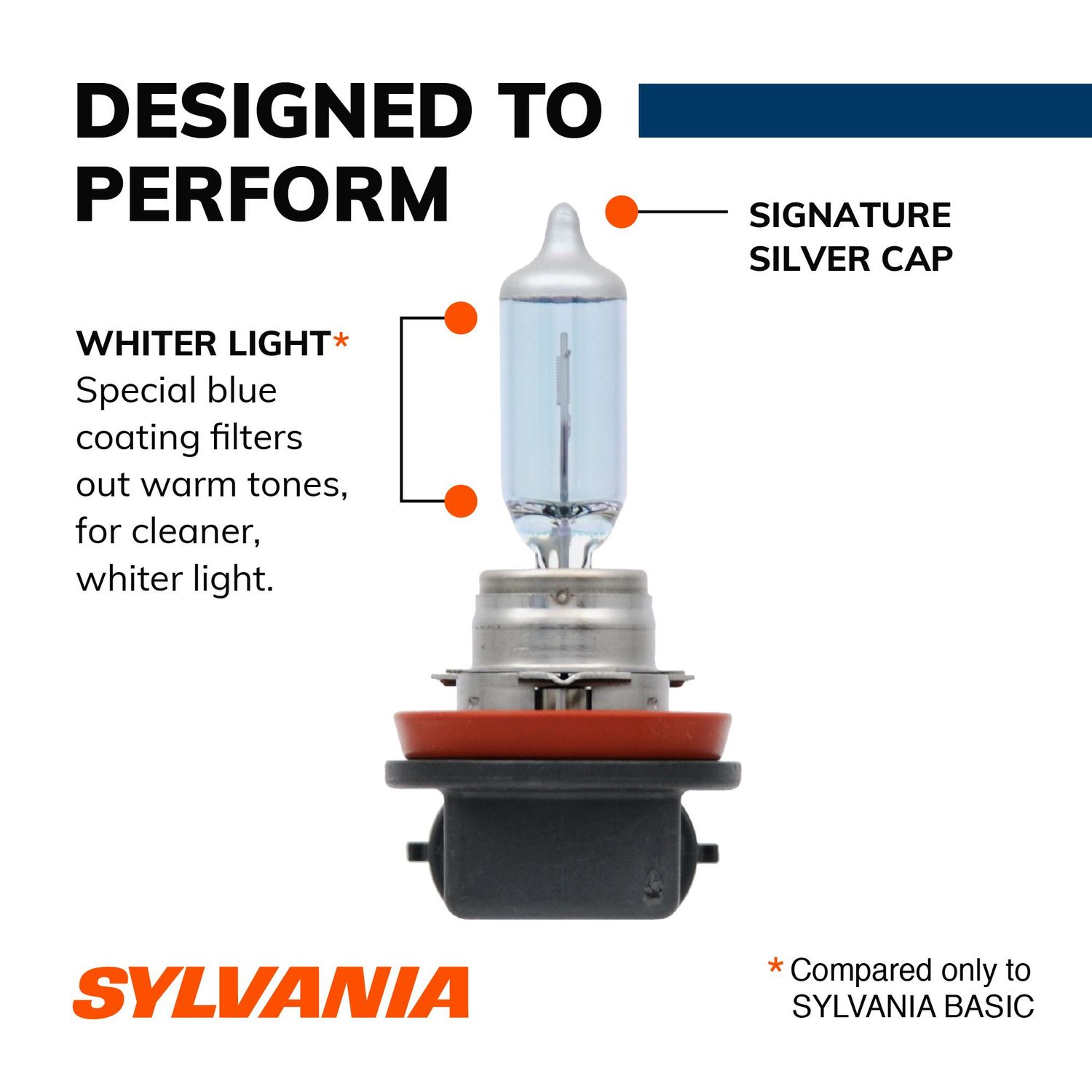 DESIGNED TO PERFORM

SIGNATURE SILVER CAP

WHITER LIGHT*
Special blue coating filters out warm tones, for cleaner, whiter light.

SYLVANIA

* Compared only to SYLVANIA BASIC