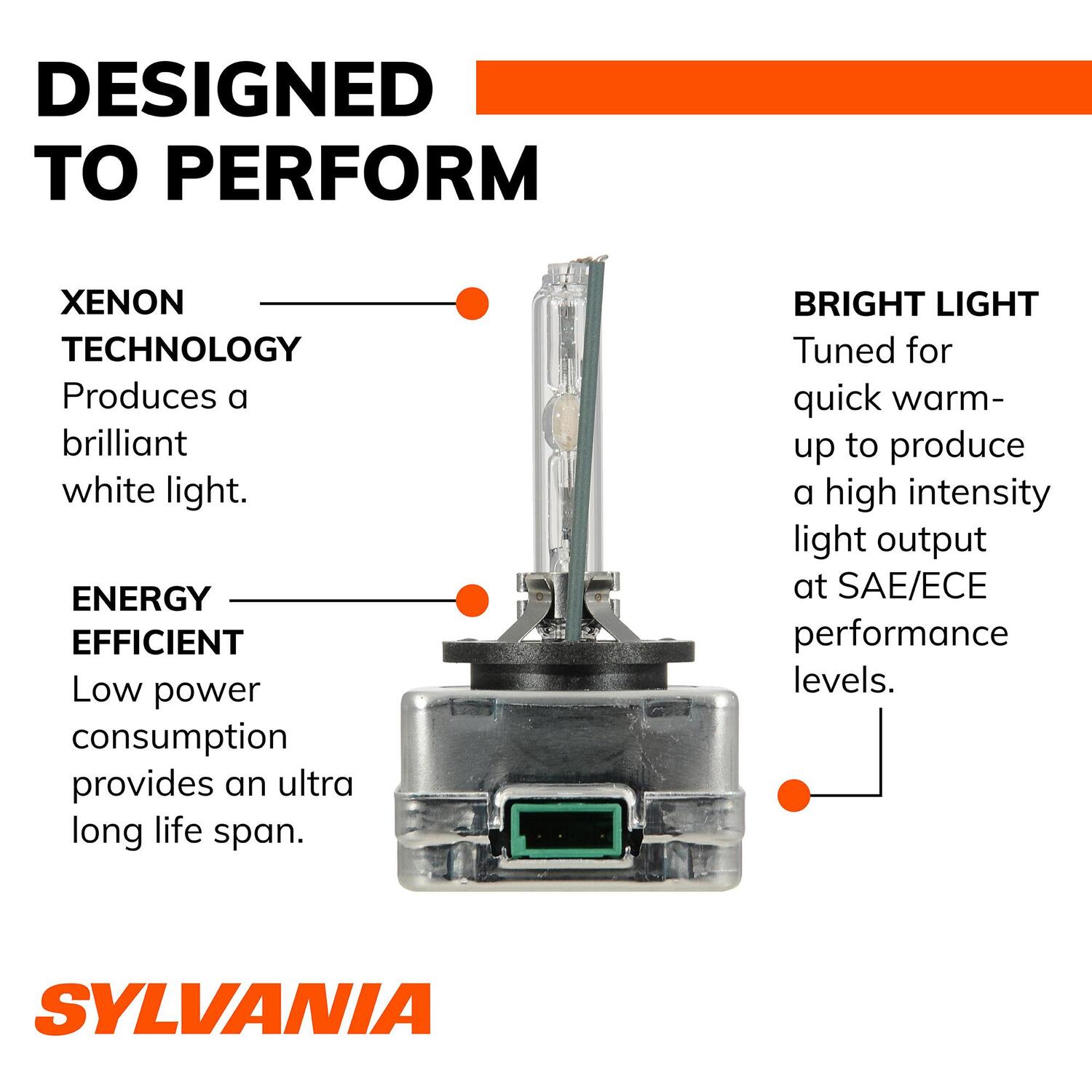 DESIGNED TO PERFORM

XENON TECHNOLOGY
Produces a brilliant white light.

ENERGY EFFICIENT
Low power consumption provides an ultra long life span.

BRIGHT LIGHT
Tuned for quick warm-up to produce a high intensity light output at SAE/ECE performance levels.

SYLVANIA