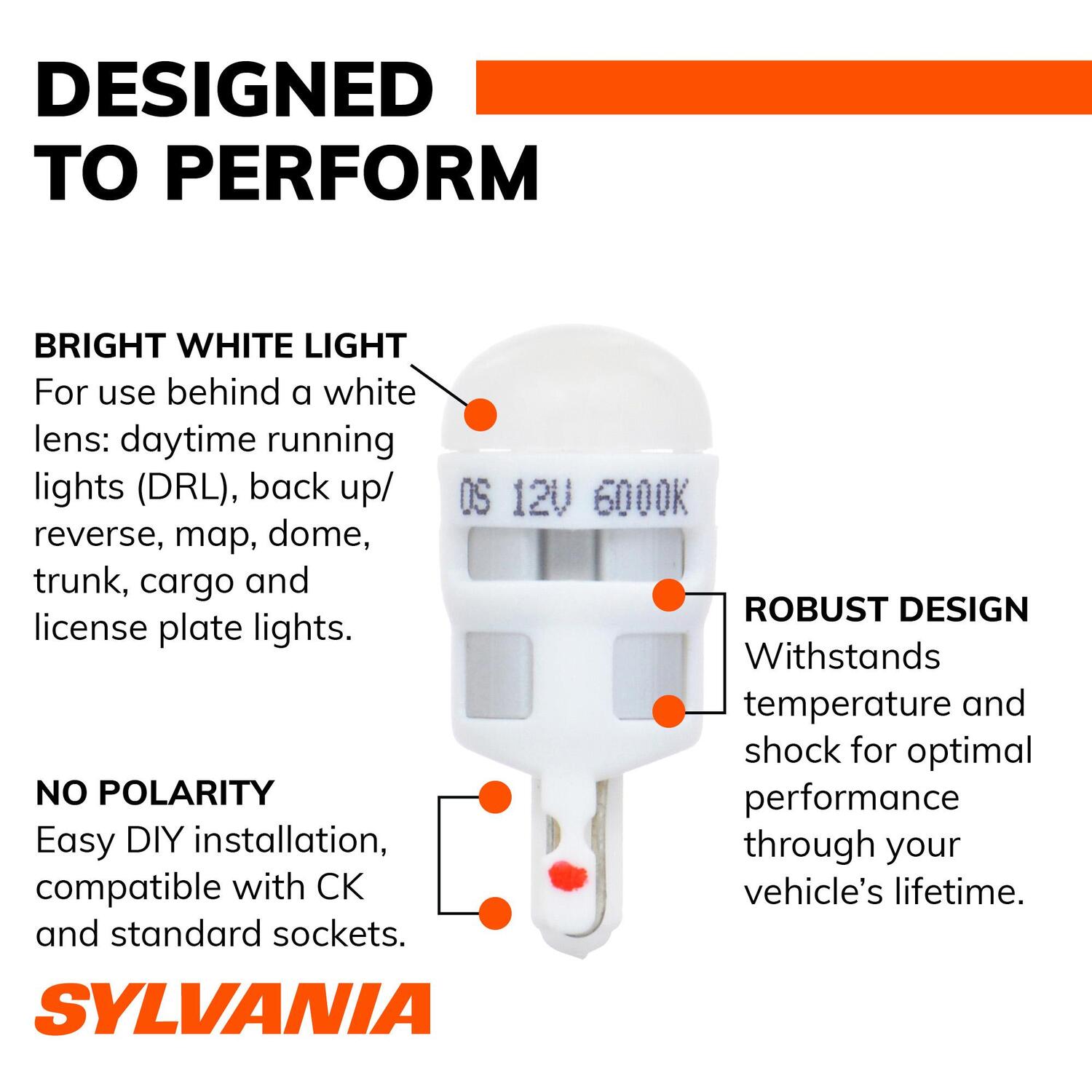 DESIGNED TO PERFORM

BRIGHT WHITE LIGHT
For use behind a white lens: daytime running lights (DRL), back up/ reverse, map, dome, trunk, cargo and license plate lights.

OS 12V 6000K

ROBUST DESIGN
Withstands temperature and shock for optimal performance through your vehicle's lifetime.

NO POLARITY
Easy DIY installation, compatible with CK and standard sockets.

SYLVANIA