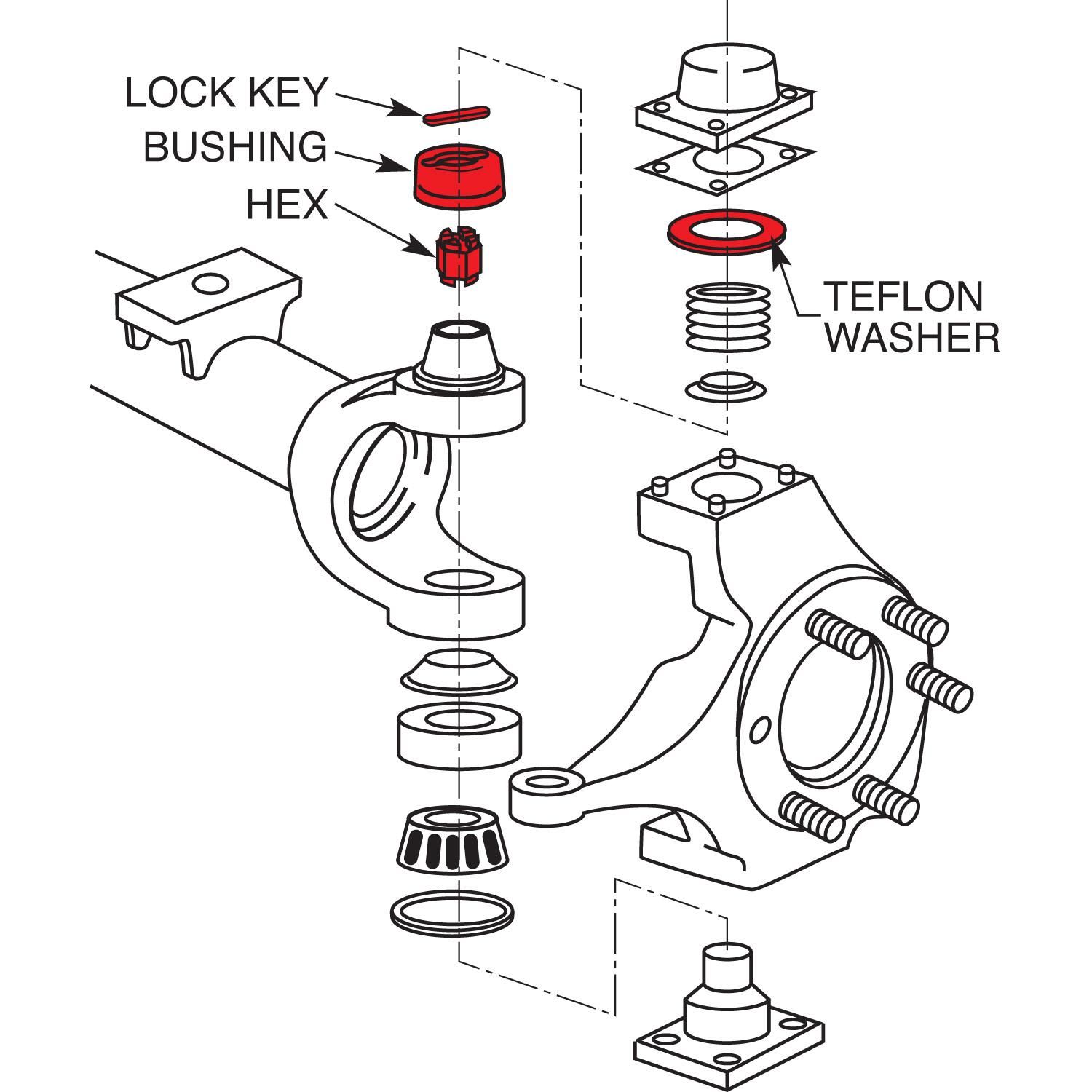 LOCK KEY
BUSHING
HEX
TEFLON WASHER