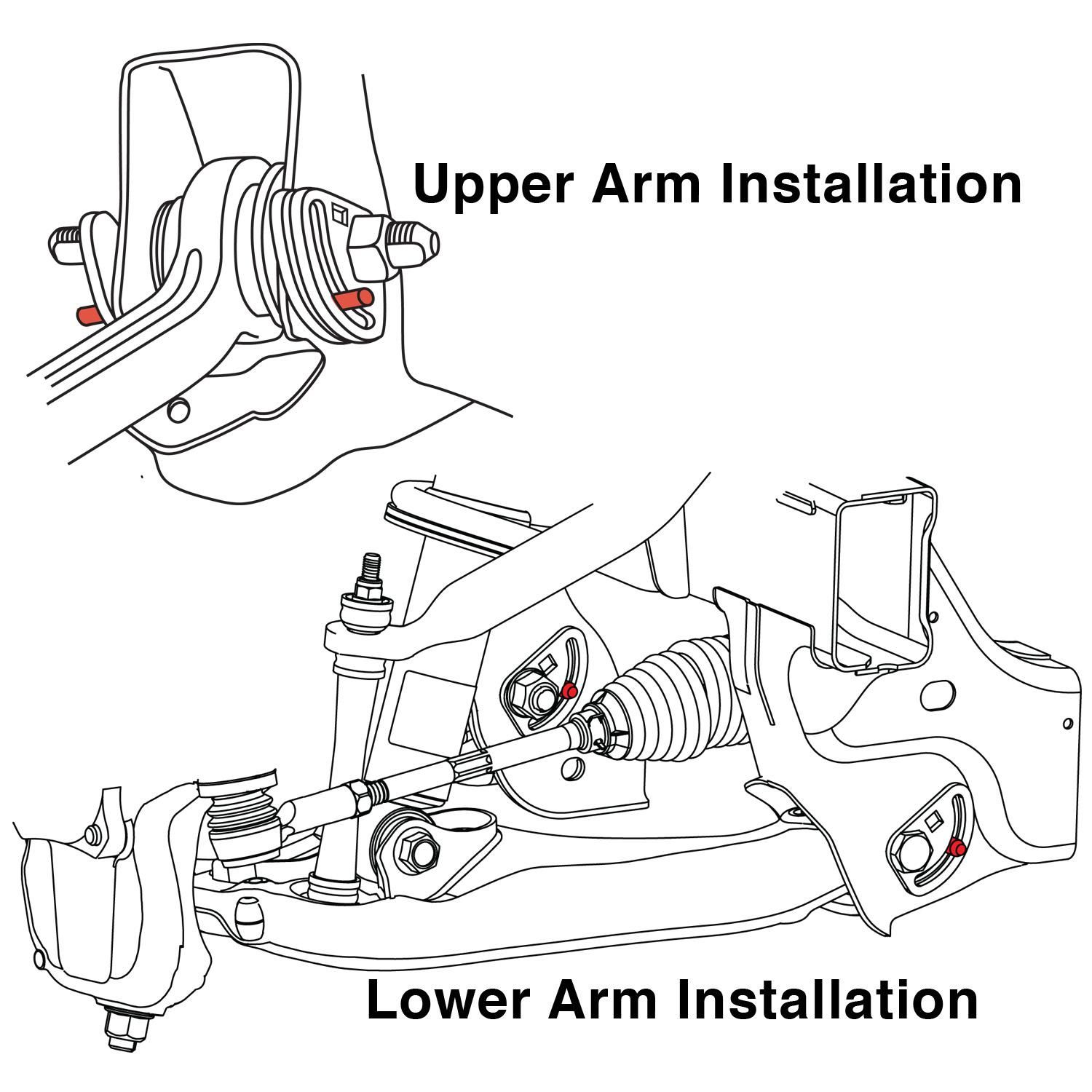 Upper Arm Installation

Lower Arm Installation