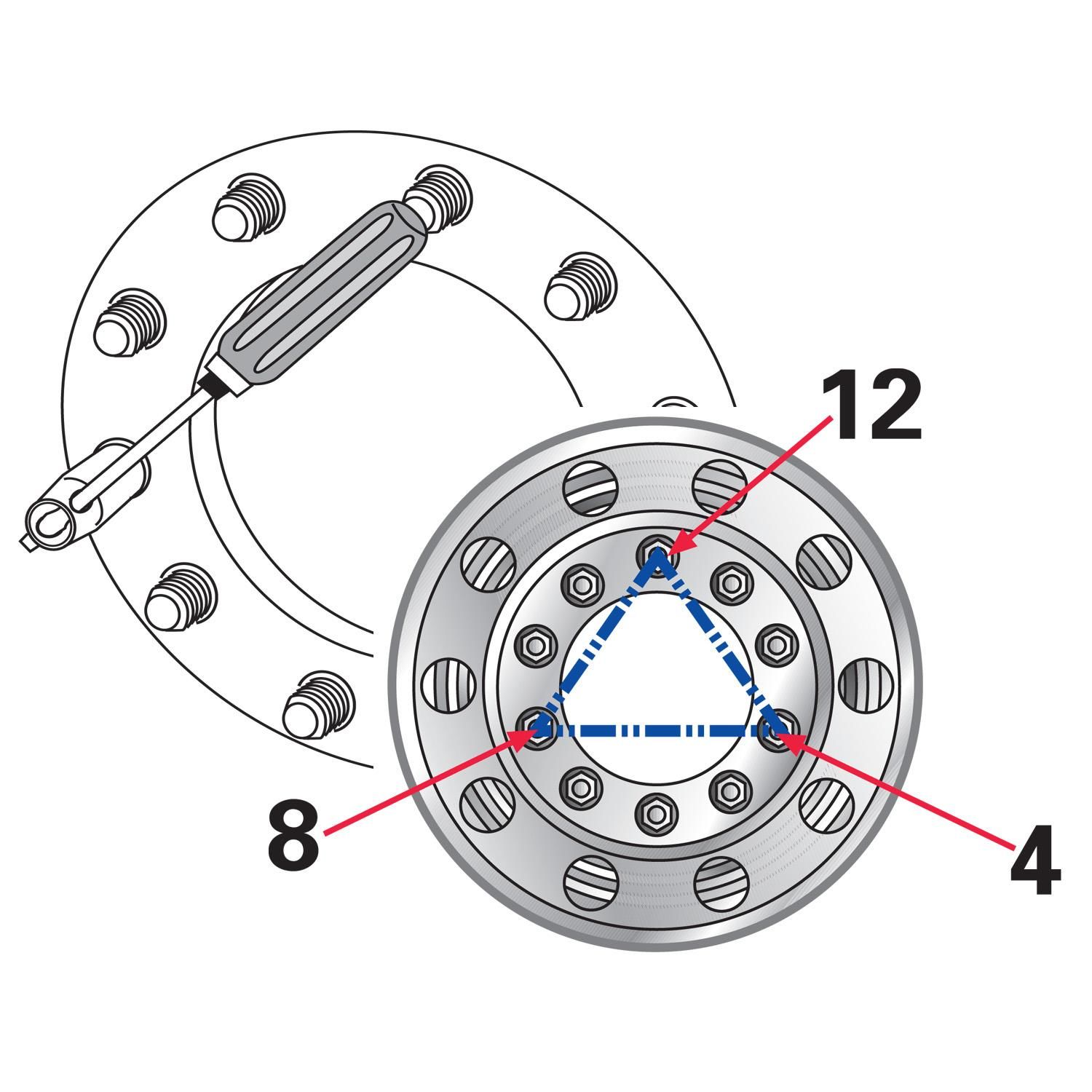 12
8
4