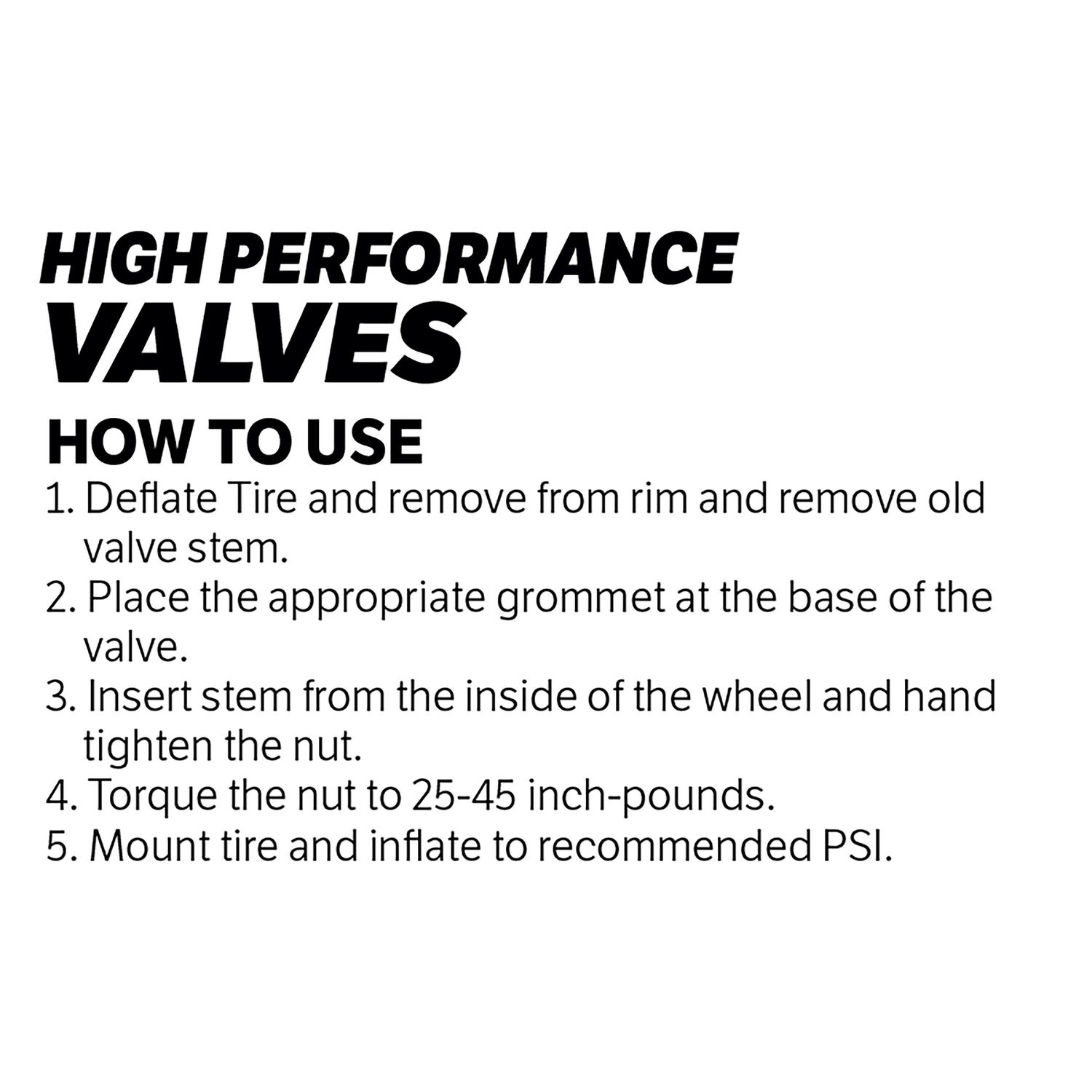 HIGH PERFORMANCE
VALVES

HOW TO USE

1. Deflate Tire and remove from rim and remove old valve stem.
2. Place the appropriate grommet at the base of the valve.
3. Insert stem from the inside of the wheel and hand tighten the nut.
4. Torque the nut to 25-45 inch-pounds.
5. Mount tire and inflate to recommended PSI.