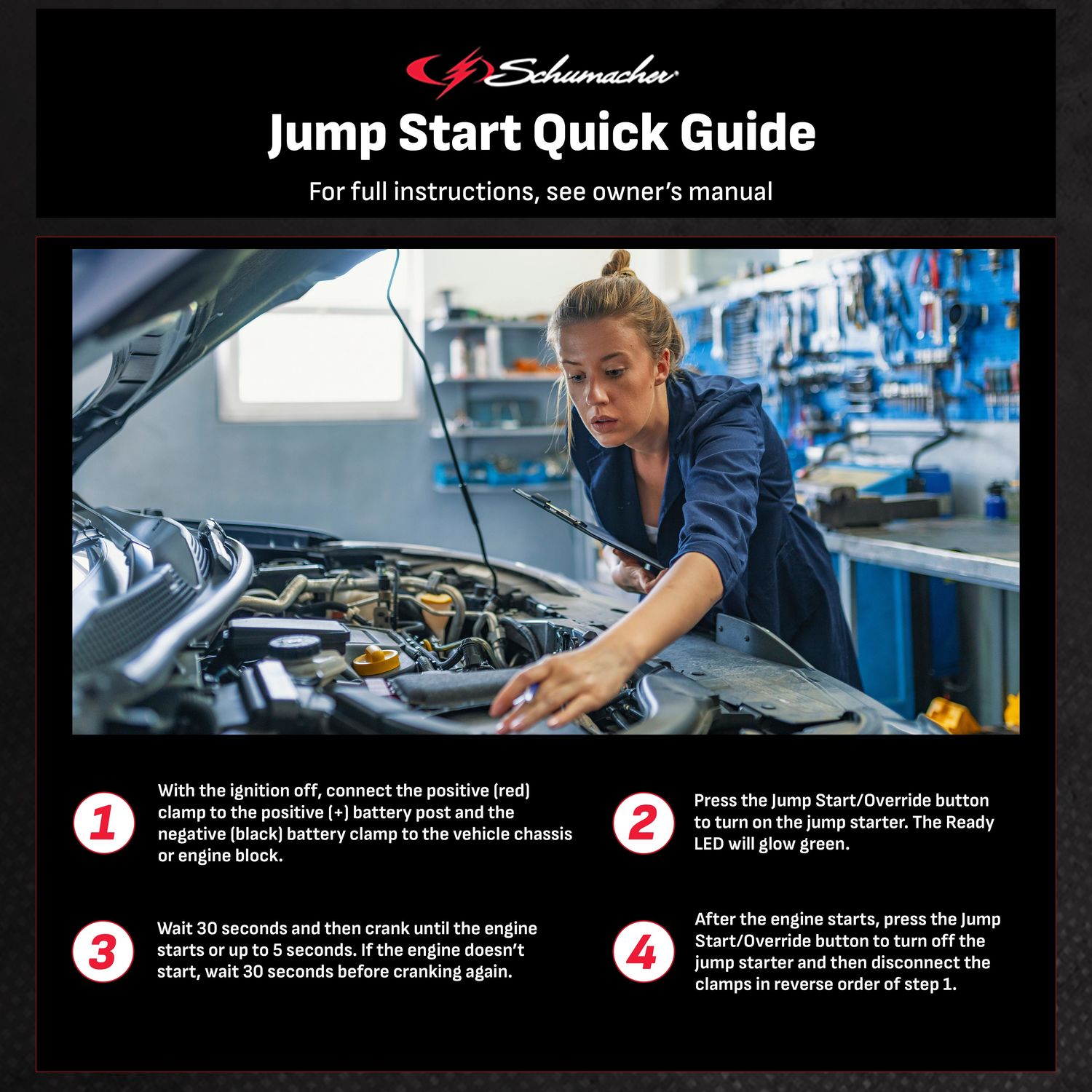 Schumacher

Jump Start Quick Guide

For full instructions, see owner's manual

1 With the ignition off, connect the positive (red) clamp to the positive (+) battery post and the negative (black) battery clamp to the vehicle chassis or engine block.

2 Press the Jump Start/Override button to turn on the jump starter. The Ready LED will glow green.

3 Wait 30 seconds and then crank until the engine starts or up to 5 seconds. If the engine doesn't start, wait 30 seconds before cranking again.

4 After the engine starts, press the Jump Start/Override button to turn off the jump starter and then disconnect the clamps in reverse order of step 1.